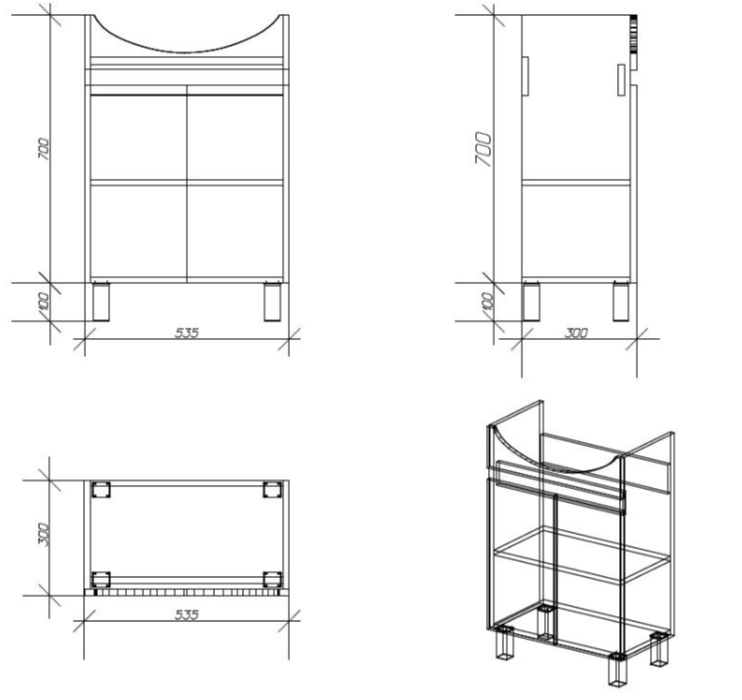 700
100
535
700
100
300
300
535