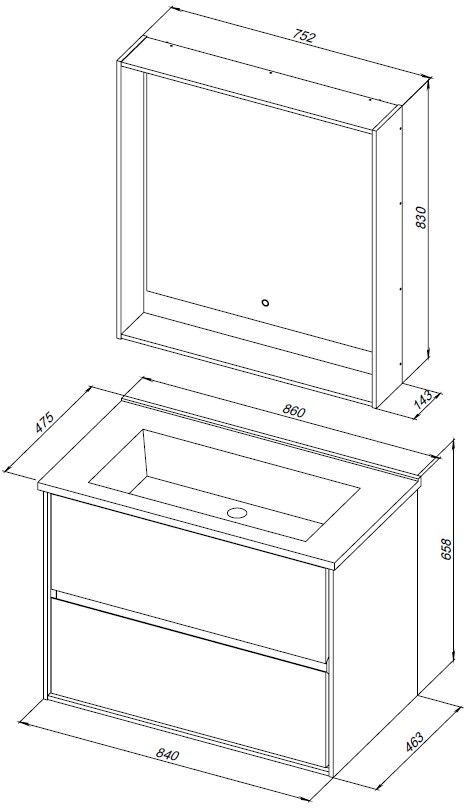 752
830
143
475
860
658
840
463