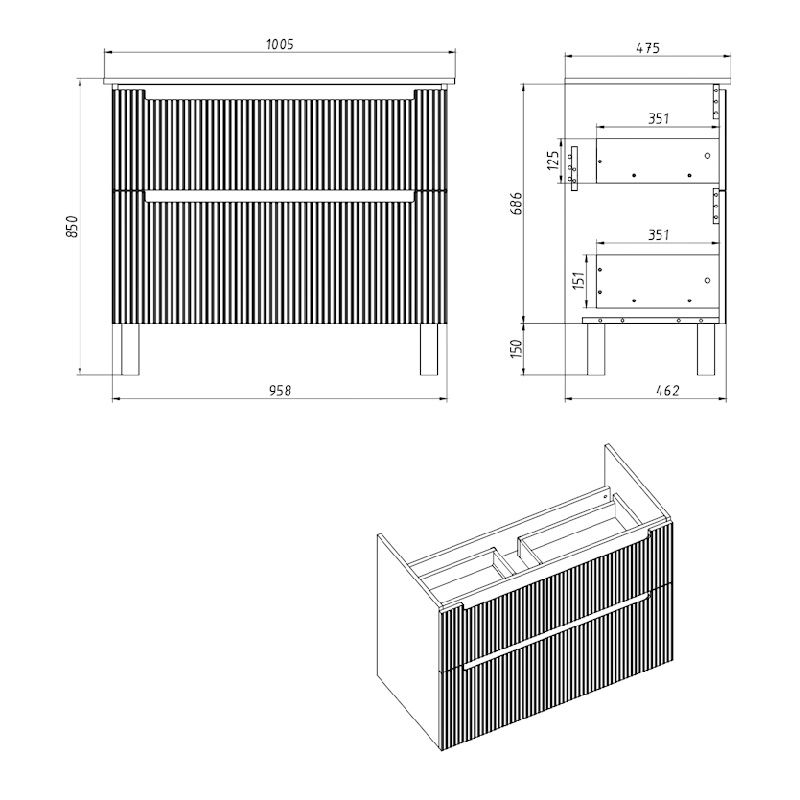 1005
850
958
475
351
125
686
351
151
150
462