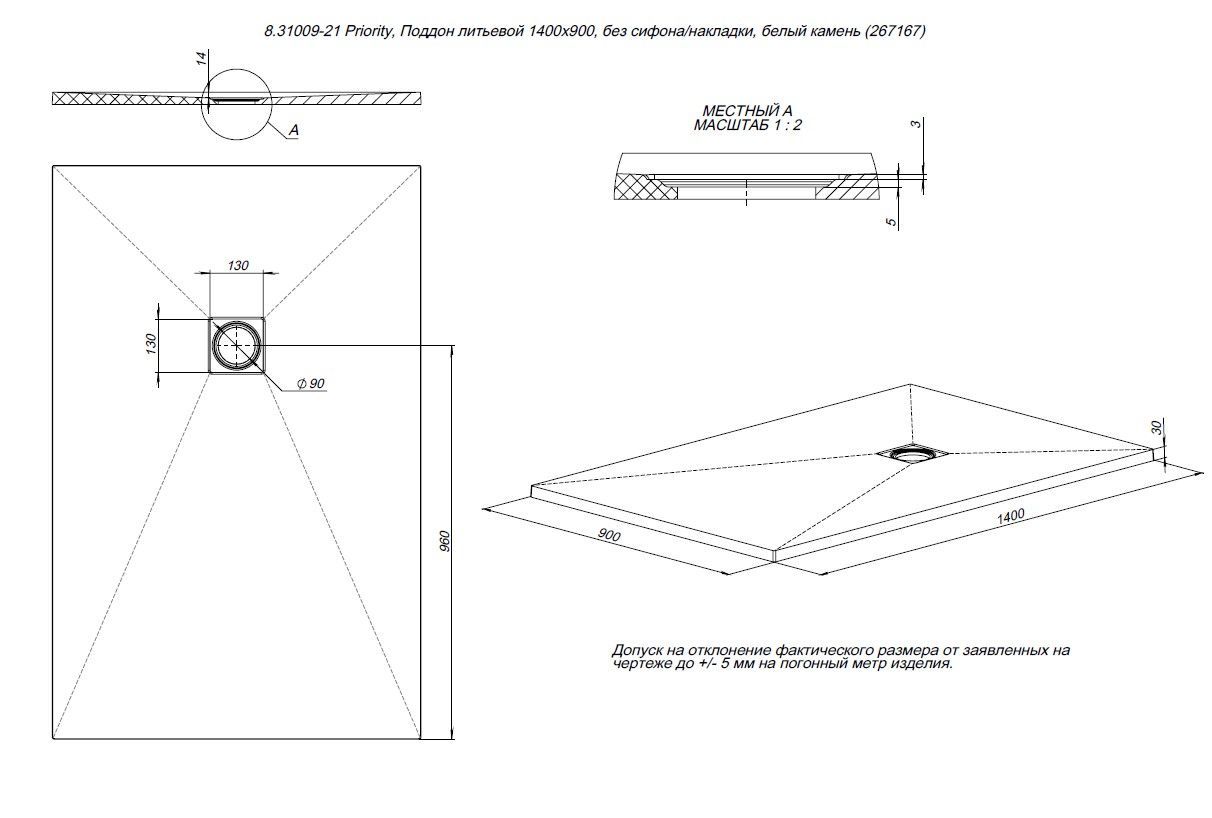 8.31009-21 Priority, Поддон литьевой 1400х900, без сифона/накладки, белый камень (267167)

14

A

МЕСТНЫЙ А
МАСШТАБ 1 : 2

3

5

130

130

$\phi$ 90

960

30

900

1400

Допуск на отклонение фактического размера от заявленных на чертеже до +/- 5 мм на погонный метр изделия.