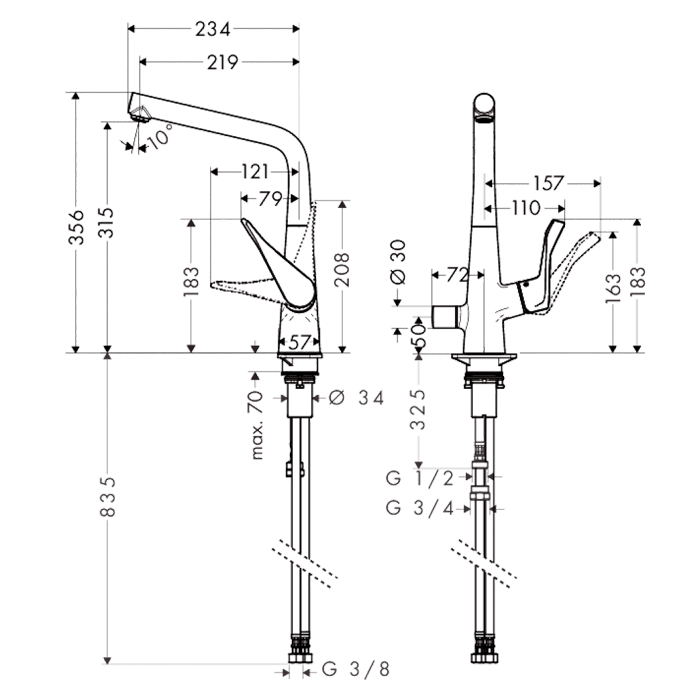 234
219
10°
121
79
356
315
183
208
57
max. 70
Ø 34
835
G 3/8
157
110
Ø 30
72
50
163
183
325
G 1/2
G 3/4