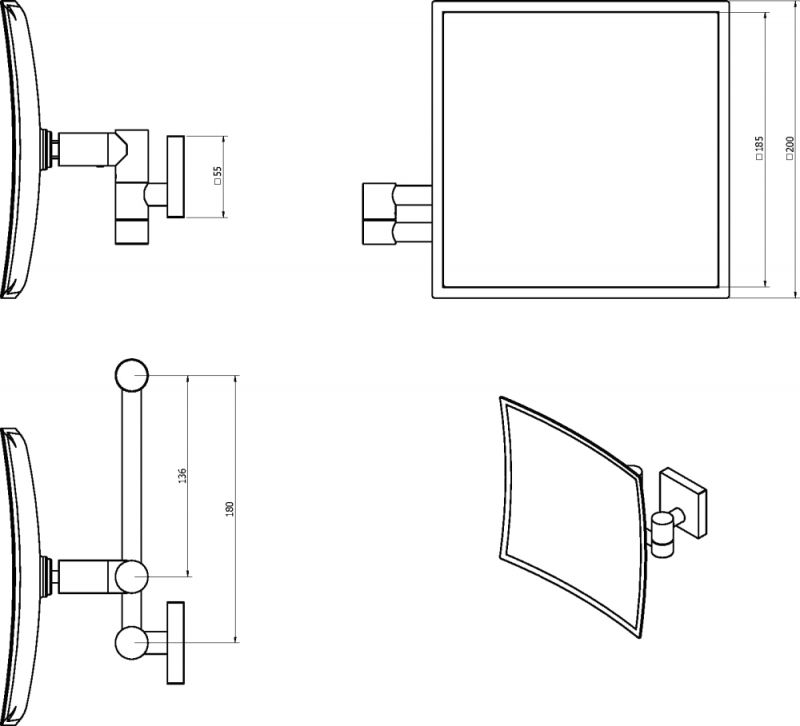 □55

□185

□200

136

180