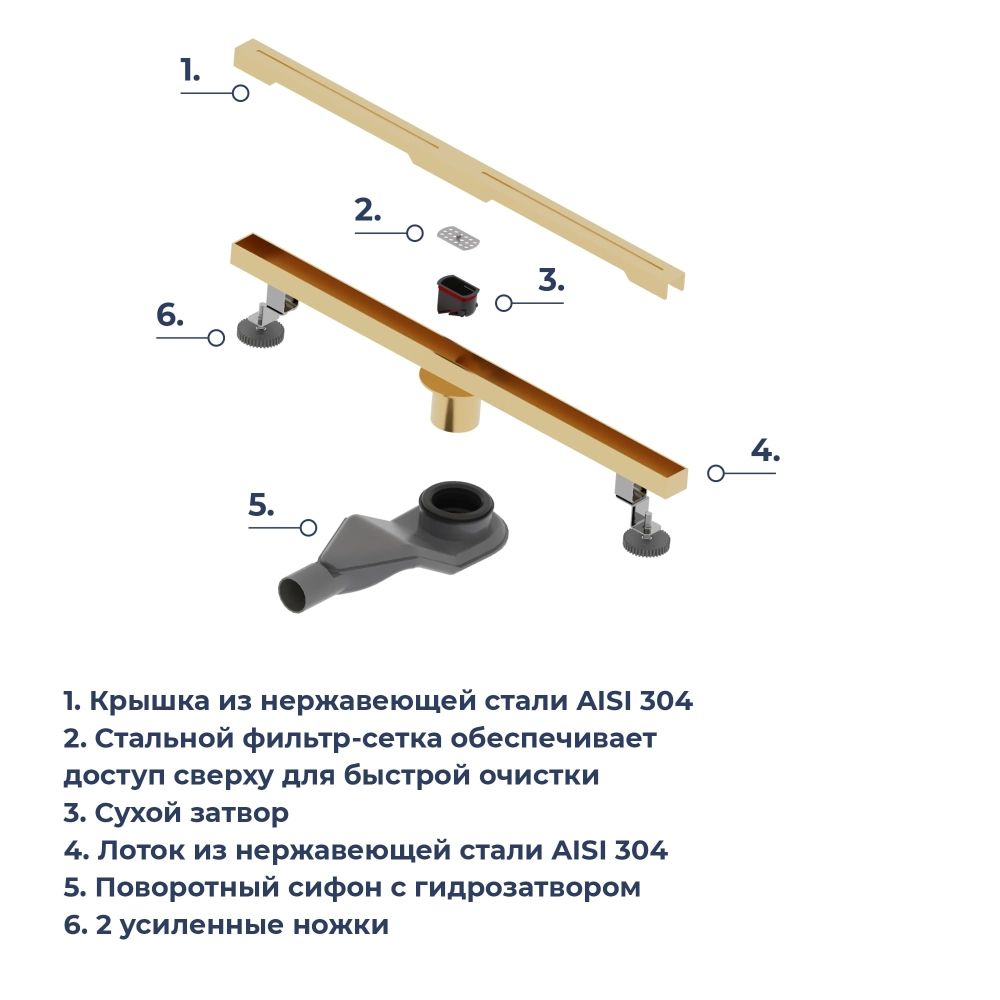 1.

2.

3.

6.

4.

5.

1. Крышка из нержавеющей стали AISI 304
2. Стальной фильтр-сетка обеспечивает доступ сверху для быстрой очистки
3. Сухой затвор
4. Лоток из нержавеющей стали AISI 304
5. Поворотный сифон с гидрозатвором
6. 2 усиленные ножки