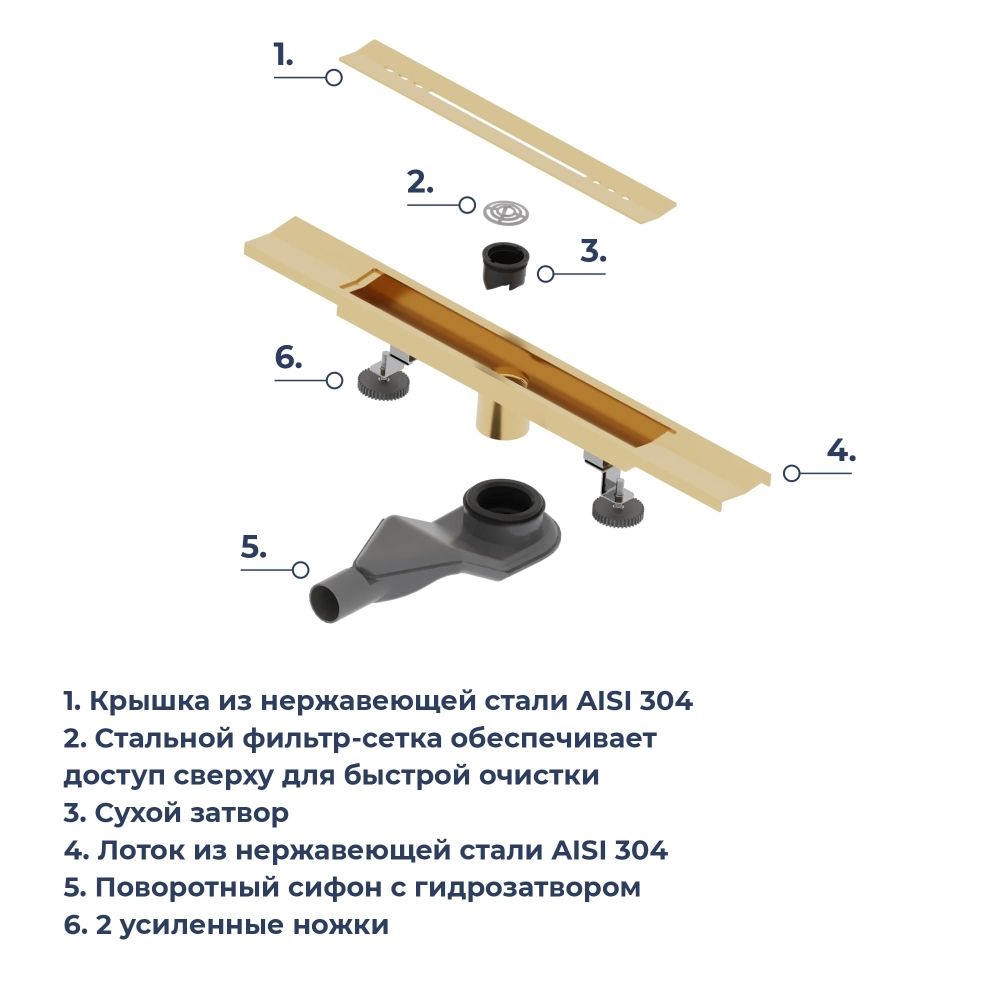 1.

2.

3.

6.

4.

5.

1. Крышка из нержавеющей стали AISI 304
2. Стальной фильтр-сетка обеспечивает доступ сверху для быстрой очистки
3. Сухой затвор
4. Лоток из нержавеющей стали AISI 304
5. Поворотный сифон с гидрозатвором
6. 2 усиленные ножки