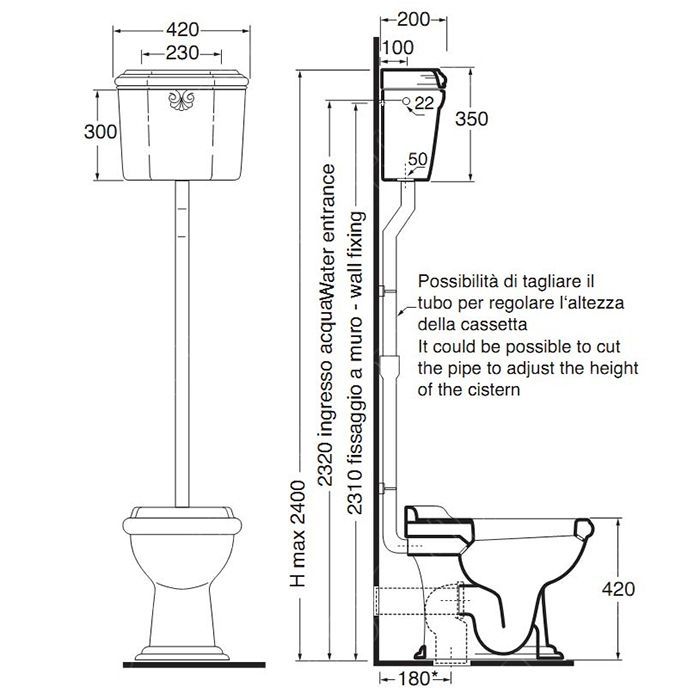 420

230

300

200

100

22

350

50

H max 2400

2320 ingresso acquaWater entrance

2310 fissaggio a muro - wall fixing

Possibilità di tagliare il tubo per regolare l'altezza della cassetta
It could be possible to cut the pipe to adjust the height of the cistern

420

180*