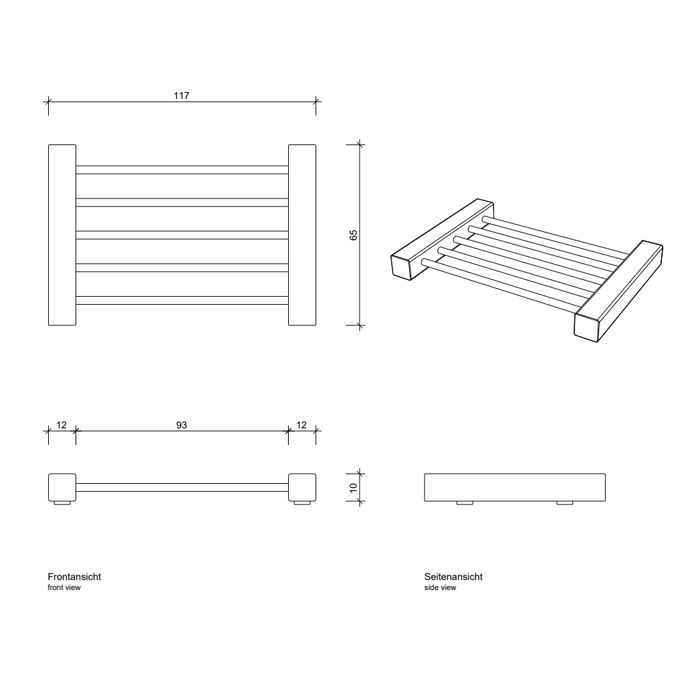 117

65

12

93

12

10

Frontansicht
front view

Seitenansicht
side view