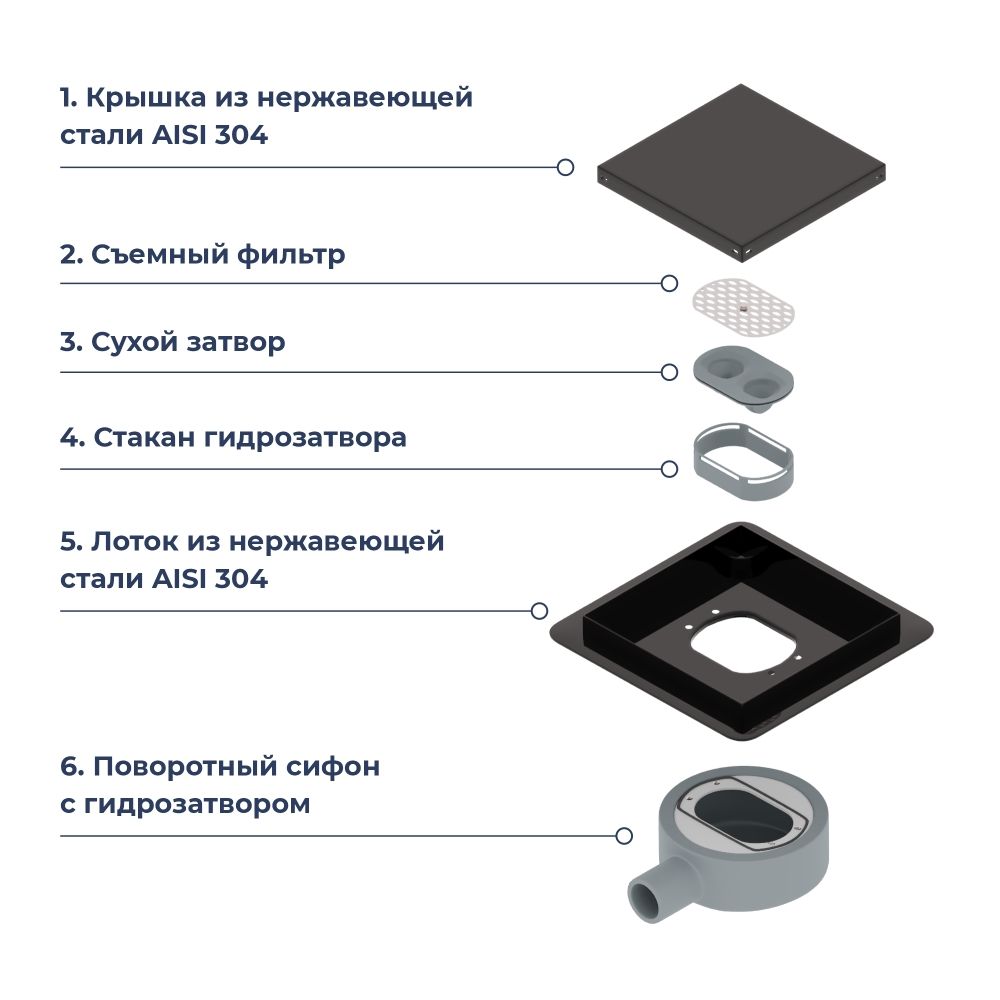 1. Крышка из нержавеющей стали AISI 304

2. Съемный фильтр

3. Сухой затвор

4. Стакан гидрозатвора

5. Лоток из нержавеющей стали AISI 304

6. Поворотный сифон с гидрозатвором