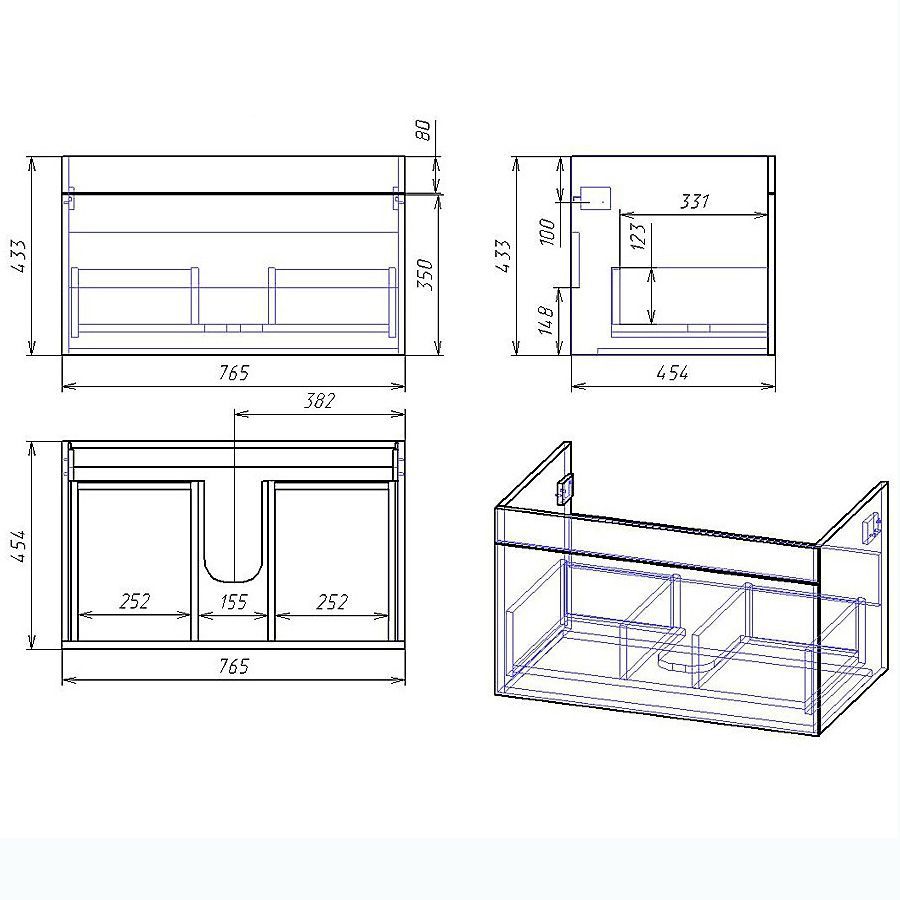 80
433
350
765
433
100
148
331
123
454
382
454
252
155
252
765