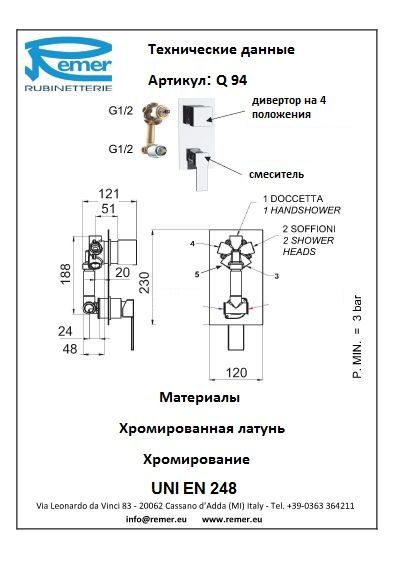 Remer
RUBINETTERIE

Технические данные

Артикул: Q 94

G1/2

G1/2

дивертор на 4 положения

смеситель

121
51
188
20
230
24
48

1 DOCCETTA
1 HANDSHOWER
2 SOFFIONI
2 SHOWER HEADS
4
5
3

120

P. MIN. = 3 bar

Материалы

Хромированная латунь

Хромирование

UNI EN 248

Via Leonardo da Vinci 83 - 20062 Cassano d'Adda (MI) Italy - Tel. +39-0363 364211
info@remer.eu www.remer.eu