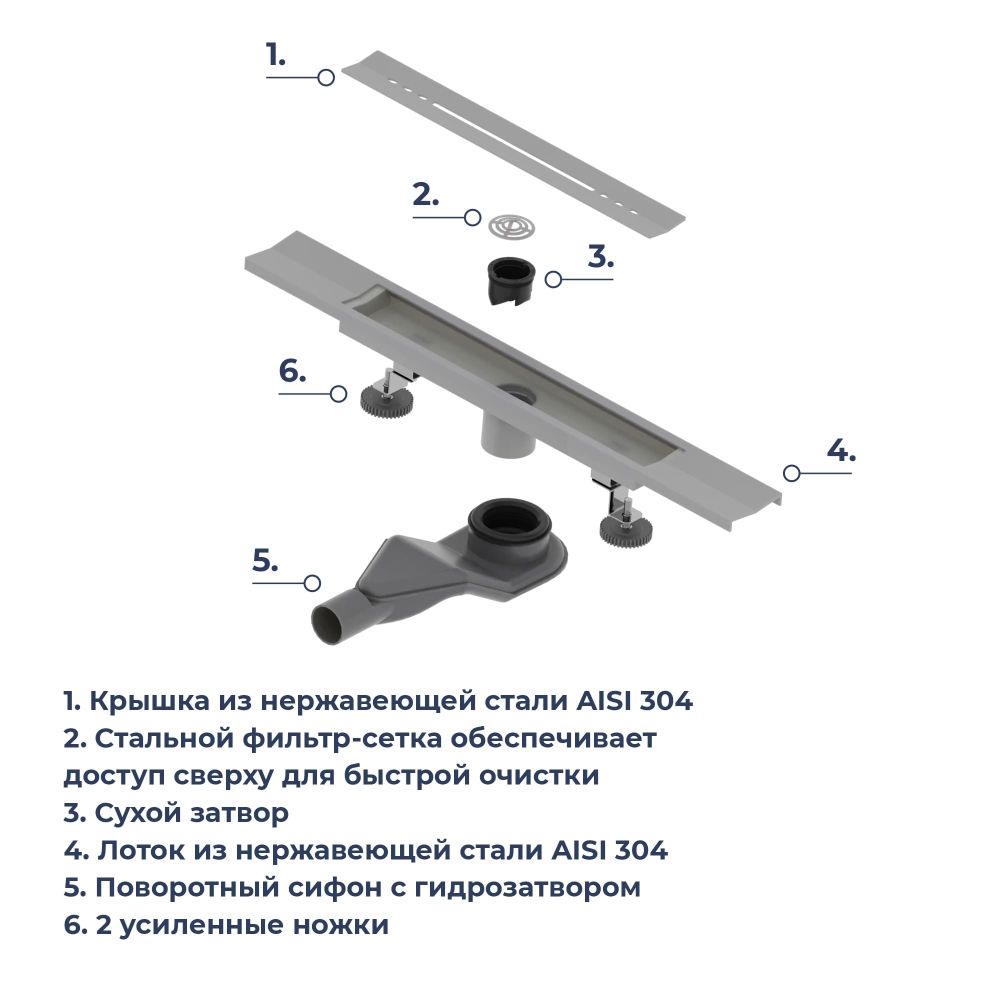 1.

2.

3.

6.

4.

5.

1. Крышка из нержавеющей стали AISI 304
2. Стальной фильтр-сетка обеспечивает доступ сверху для быстрой очистки
3. Сухой затвор
4. Лоток из нержавеющей стали AISI 304
5. Поворотный сифон с гидрозатвором
6. 2 усиленные ножки