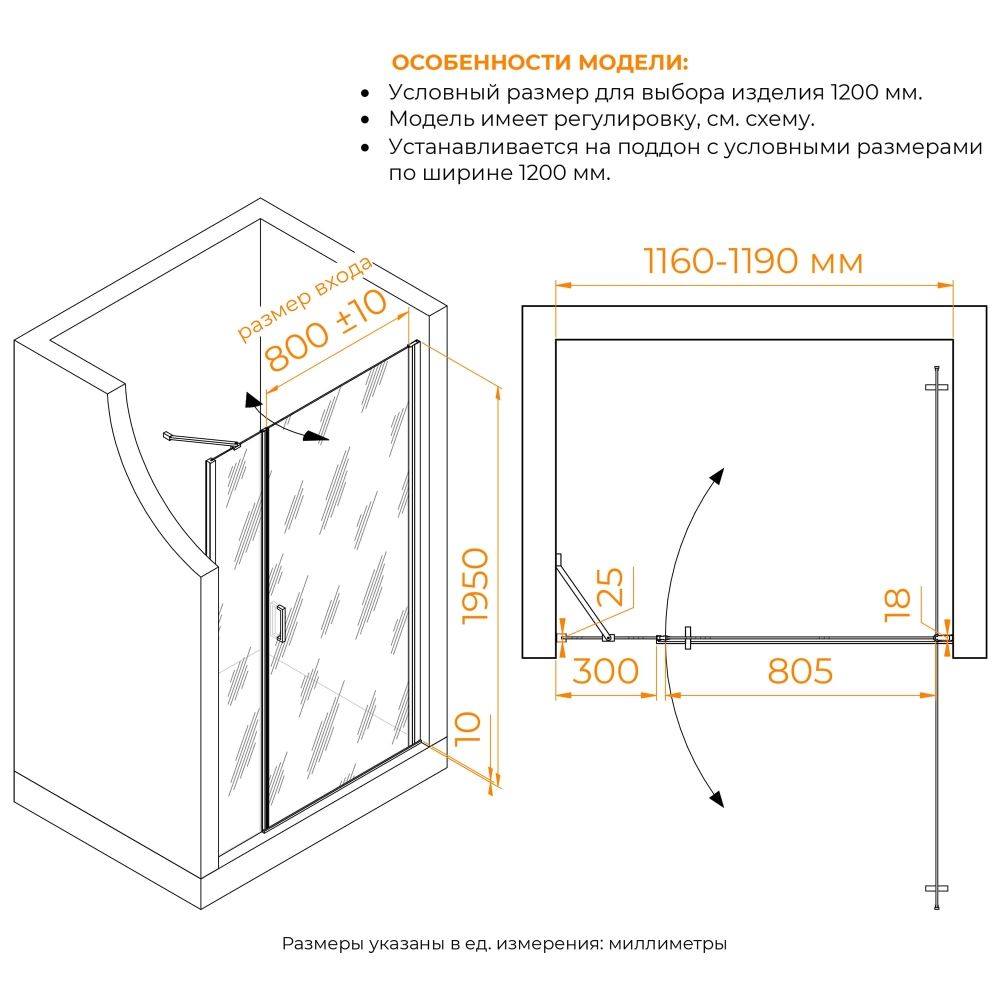 ОСОБЕННОСТИ МОДЕЛИ:
• Условный размер для выбора изделия 1200 мм.
• Модель имеет регулировку, см. схему.
• Устанавливается на поддон с условными размерами по ширине 1200 мм.

размер входа
800 ±10
1950
10

1160-1190 мм
25
18
300
805

Размеры указаны в ед. измерения: миллиметры