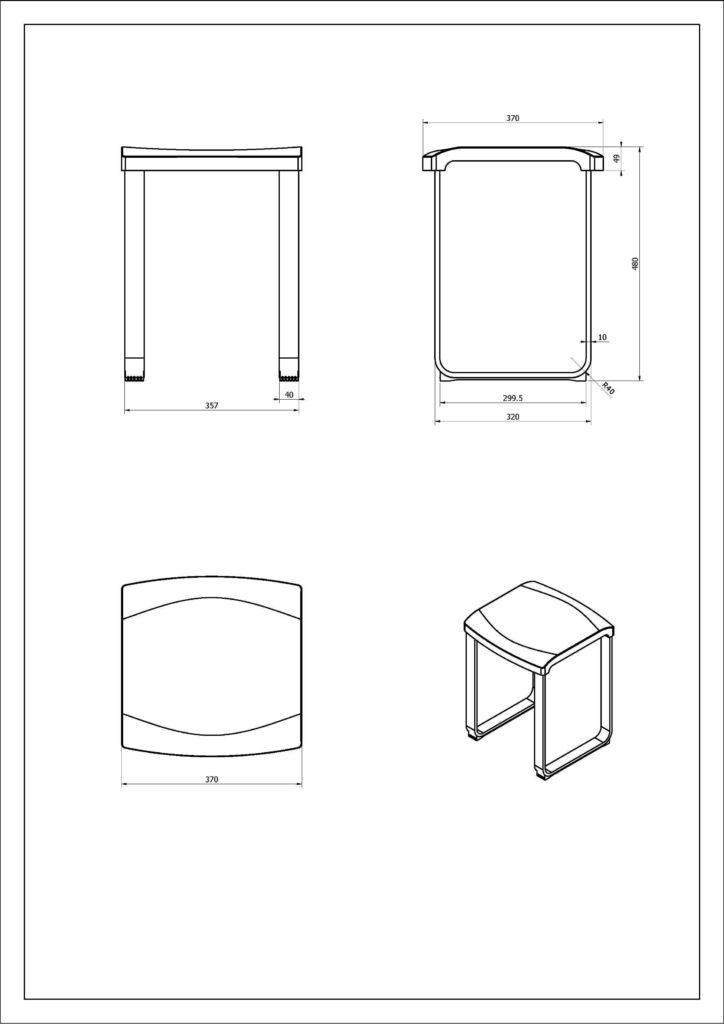 357
40
370
49
480
10
R40
299.5
320
370