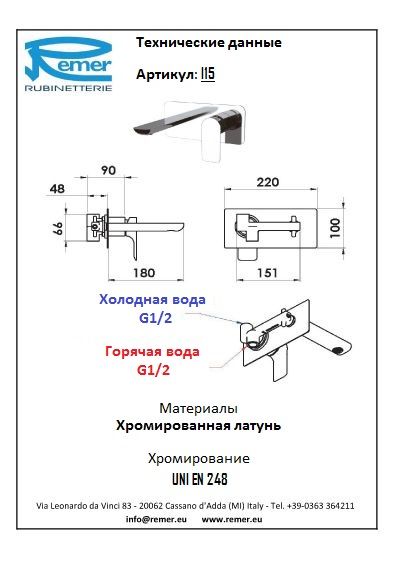 Remer
RUBINETTERIE

Технические данные

Артикул: I15

90
48
66
180
220
100
151

Холодная вода
G1/2

Горячая вода
G1/2

Материалы
Хромированная латунь

Хромирование
UNI EN 248

Via Leonardo da Vinci 83 - 20062 Cassano d'Adda (MI) Italy - Tel. +39-0363 364211
info@remer.eu www.remer.eu