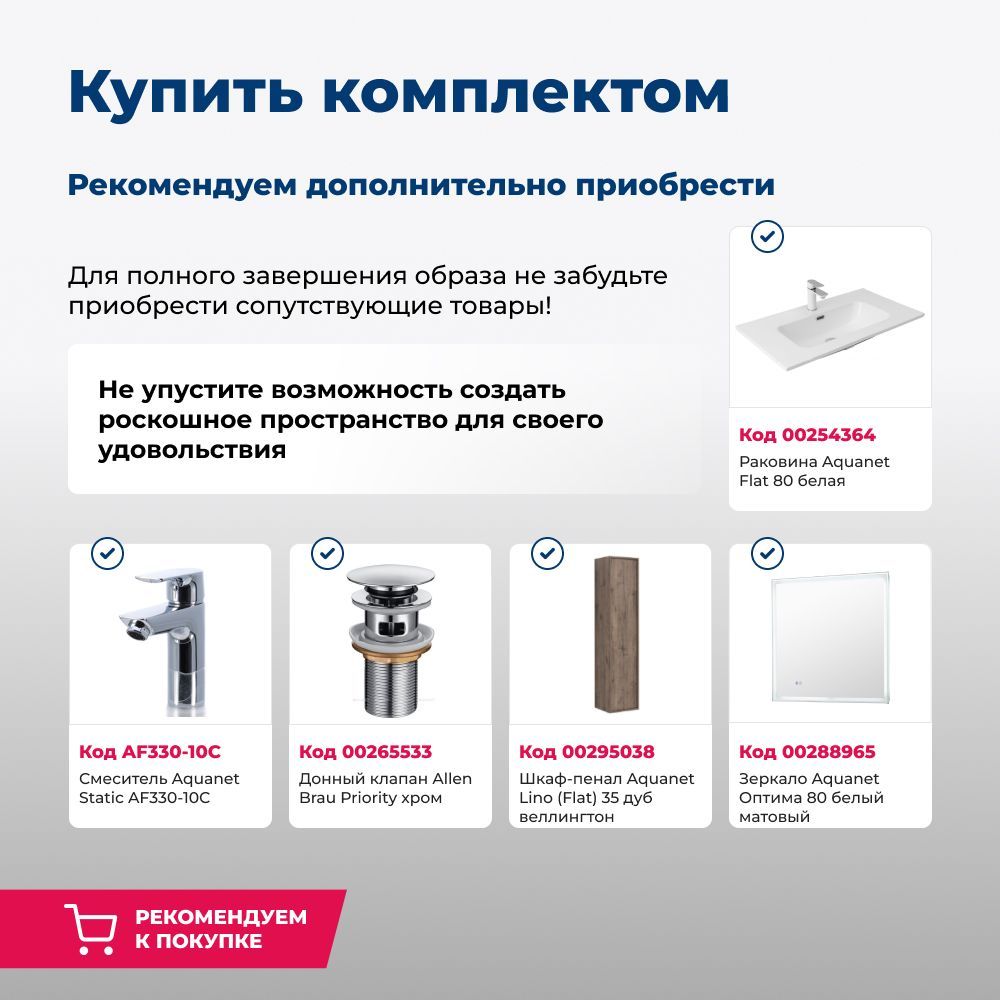 Купить комплектом

Рекомендуем дополнительно приобрести

Для полного завершения образа не забудьте приобрести сопутствующие товары!

Не упустите возможность создать роскошное пространство для своего удовольствия

Код 00254364
Раковина Aquanet Flat 80 белая

Код AF330-10C
Смеситель Aquanet Static AF330-10C

Код 00265533
Донный клапан Allen Brau Priority хром

Код 00295038
Шкаф-пенал Aquanet Lino (Flat) 35 дуб веллингтон

Код 00288965
Зеркало Aquanet Оптима 80 белый матовый

РЕКОМЕНДУЕМ К ПОКУПКЕ