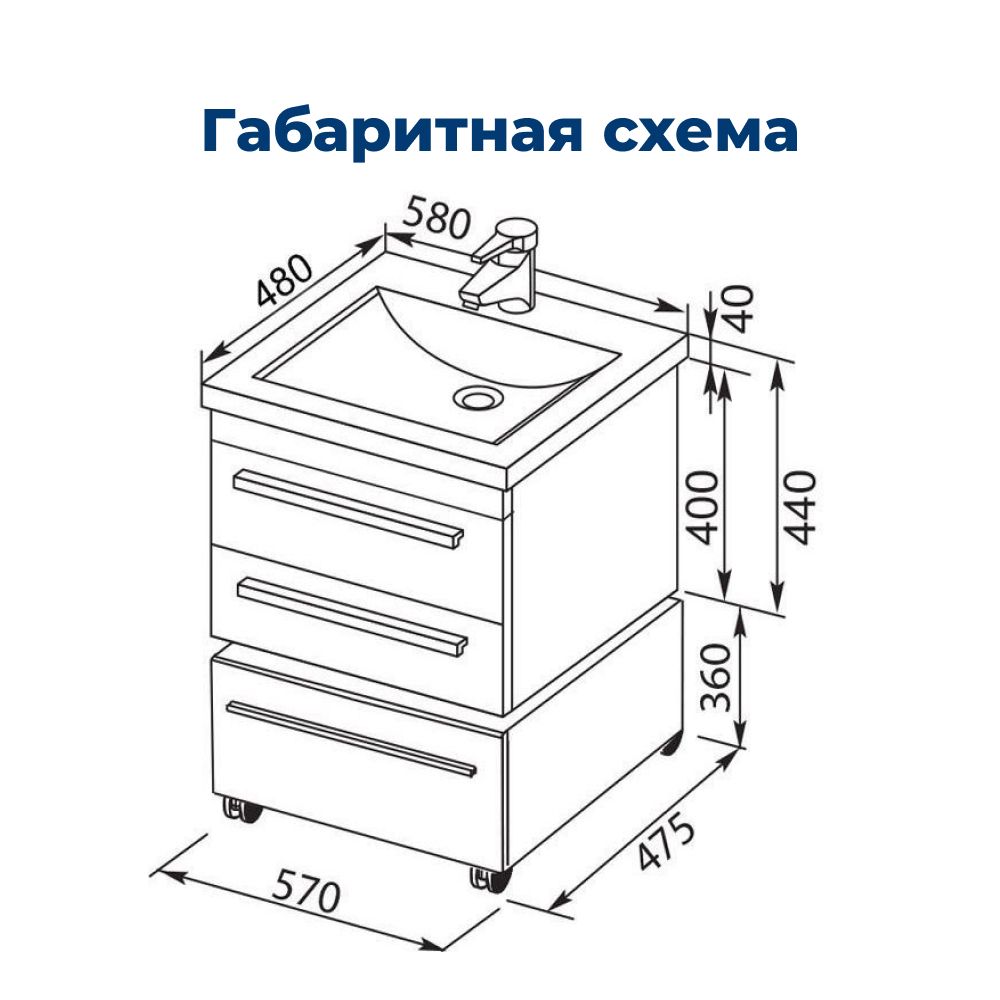 Габаритная схема

580
480
40
400
440
360
475
570