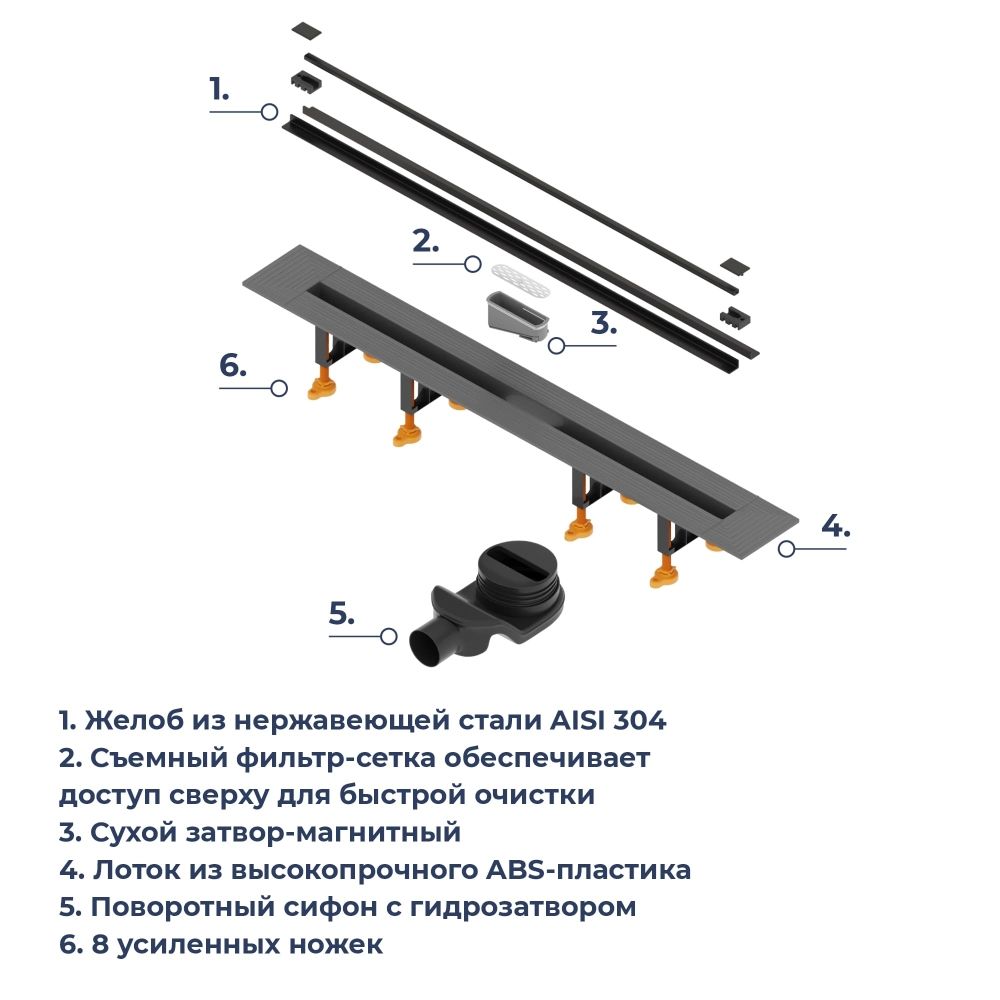 1.

2.

3.

6.

4.

5.

1. Желоб из нержавеющей стали AISI 304
2. Съемный фильтр-сетка обеспечивает доступ сверху для быстрой очистки
3. Сухой затвор-магнитный
4. Лоток из высокопрочного ABS-пластика
5. Поворотный сифон с гидрозатвором
6. 8 усиленных ножек