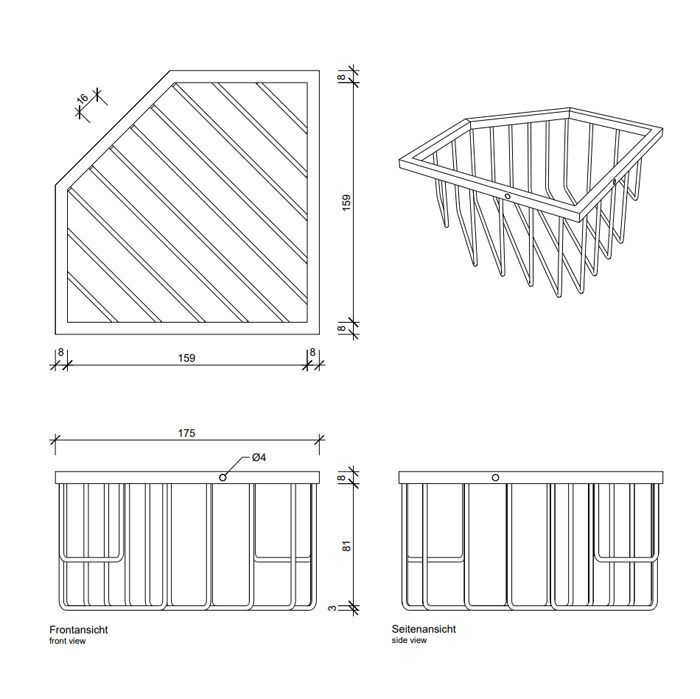 16

8

159

8

8

159

8

175

Ø4

8

81

3

Frontansicht
front view

Seitenansicht
side view