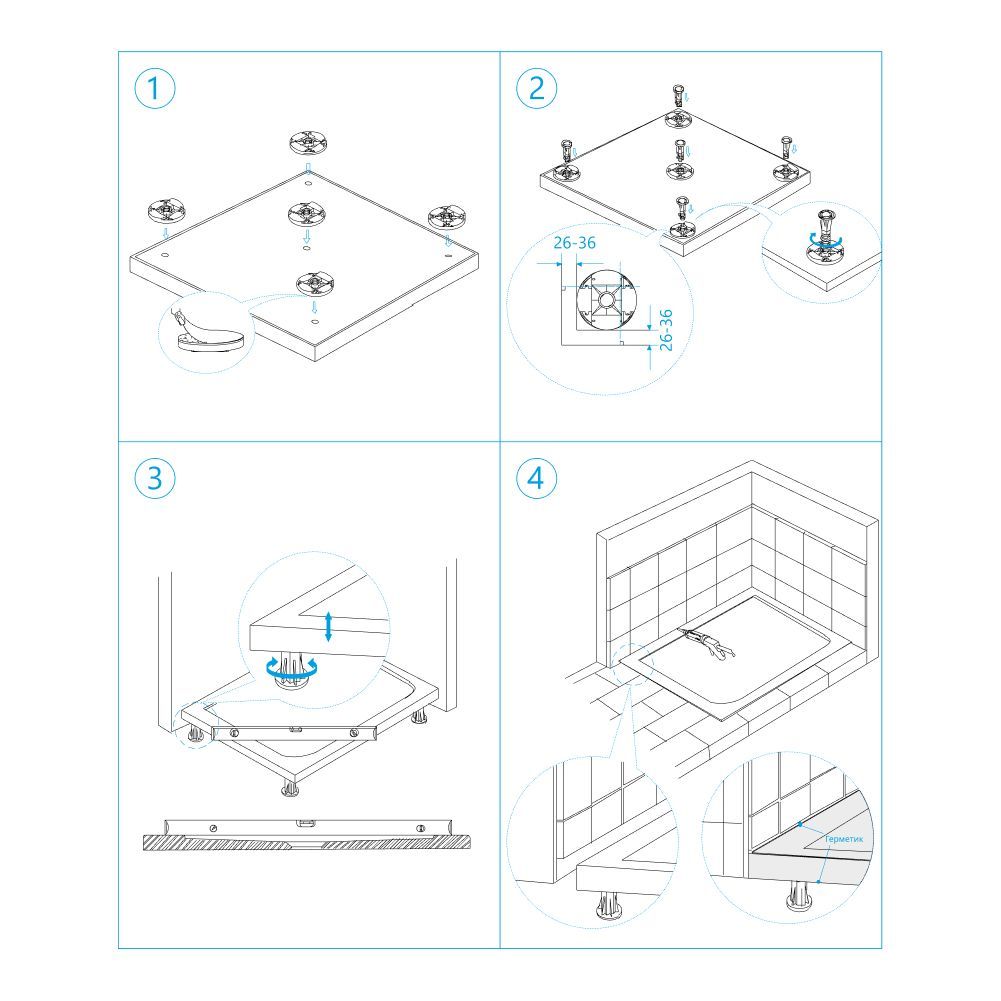 1

2

26-36

26-36

3

4

Герметик