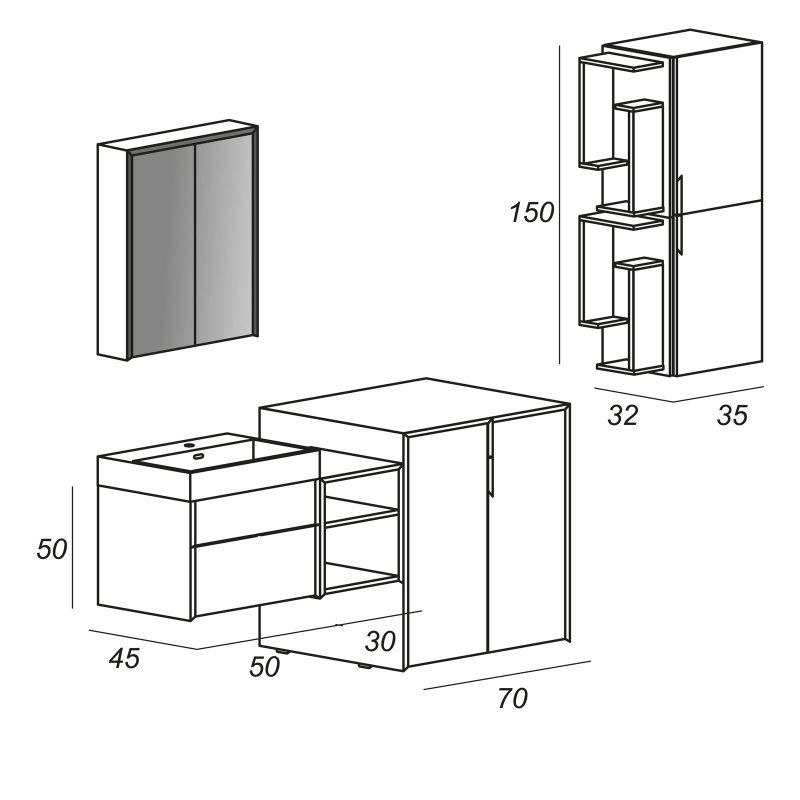 150

32

35

50

45

50

30

70