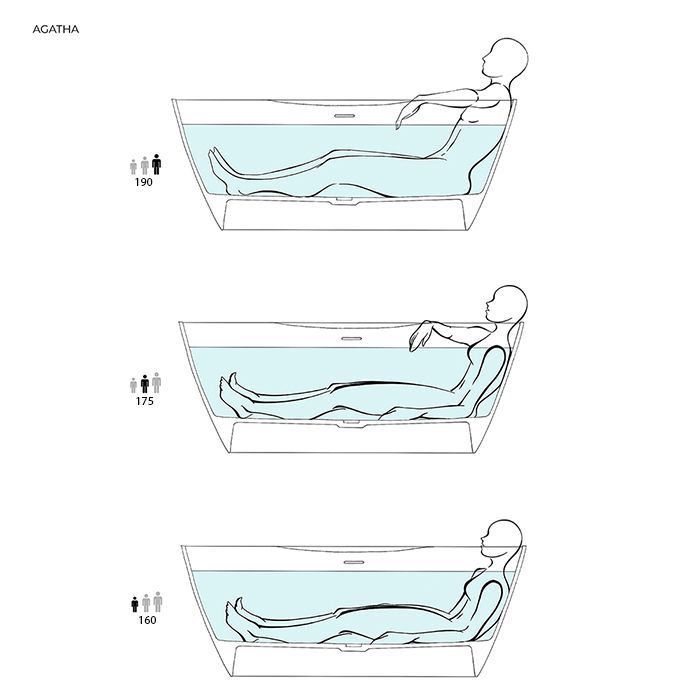 AGATHA

190

175

160