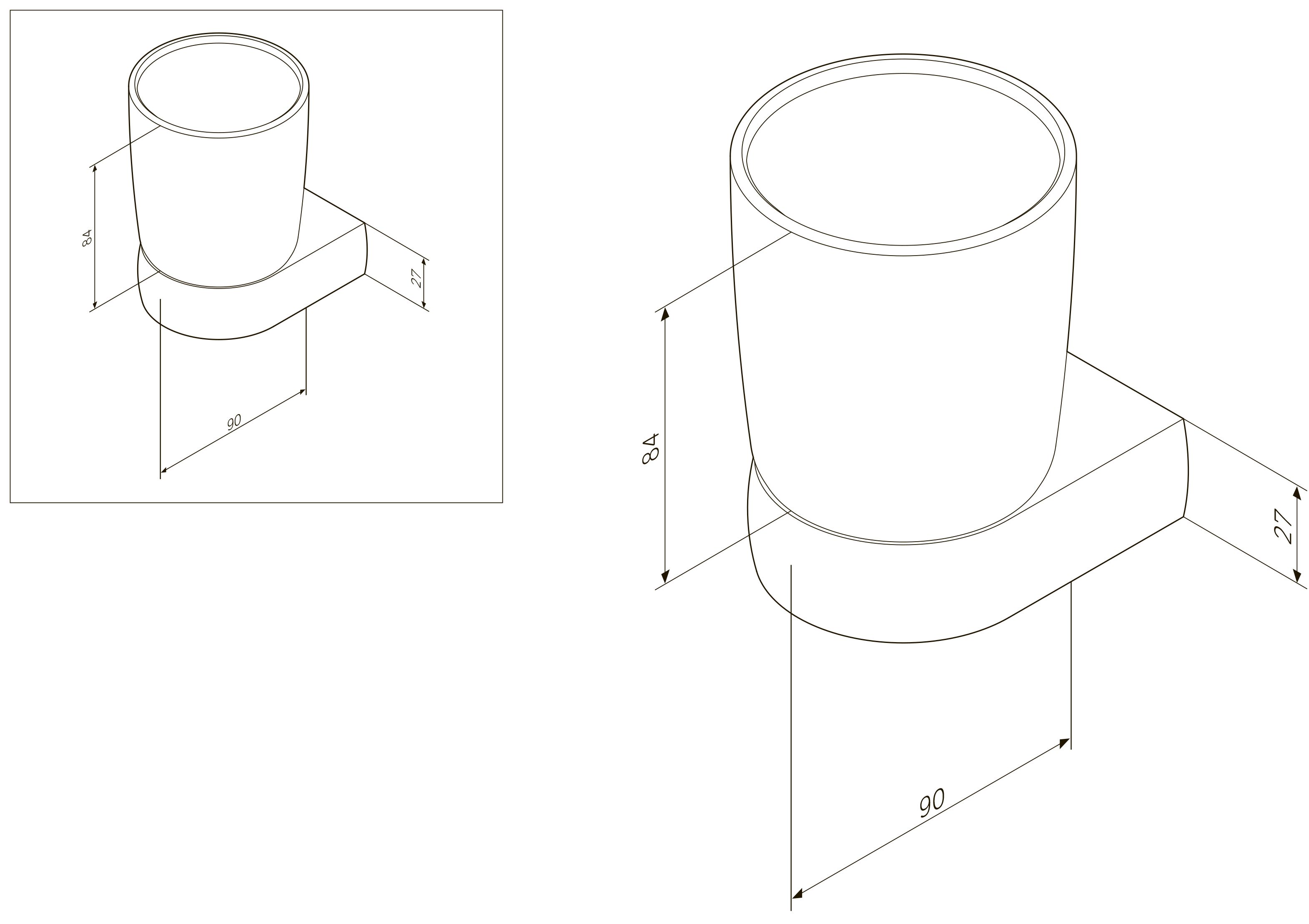 84
27
90

84
27
90