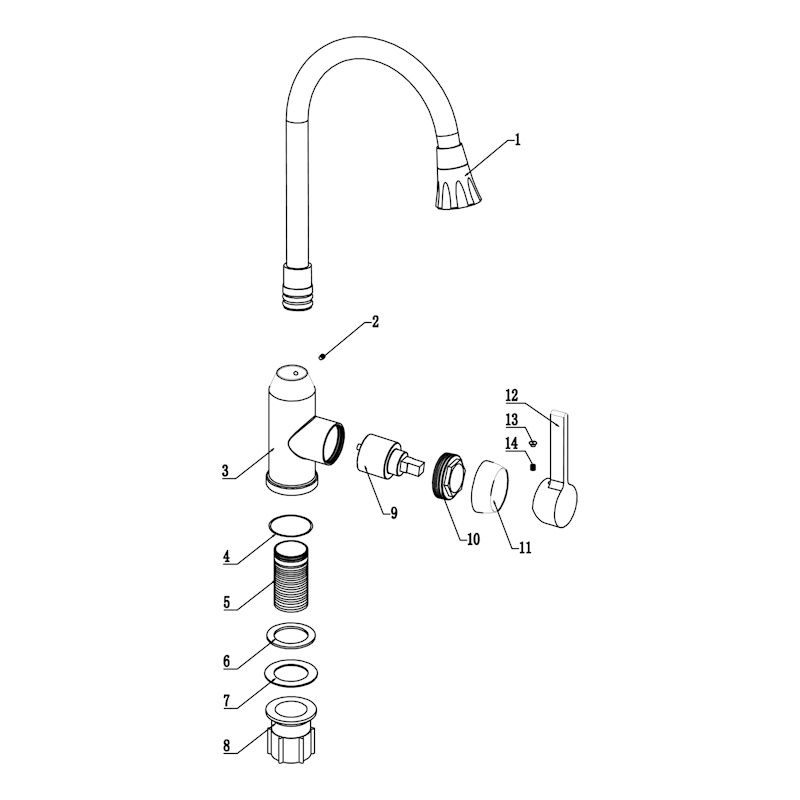 1
2
12
13
14
3
9
10
11
4
5
6
7
8