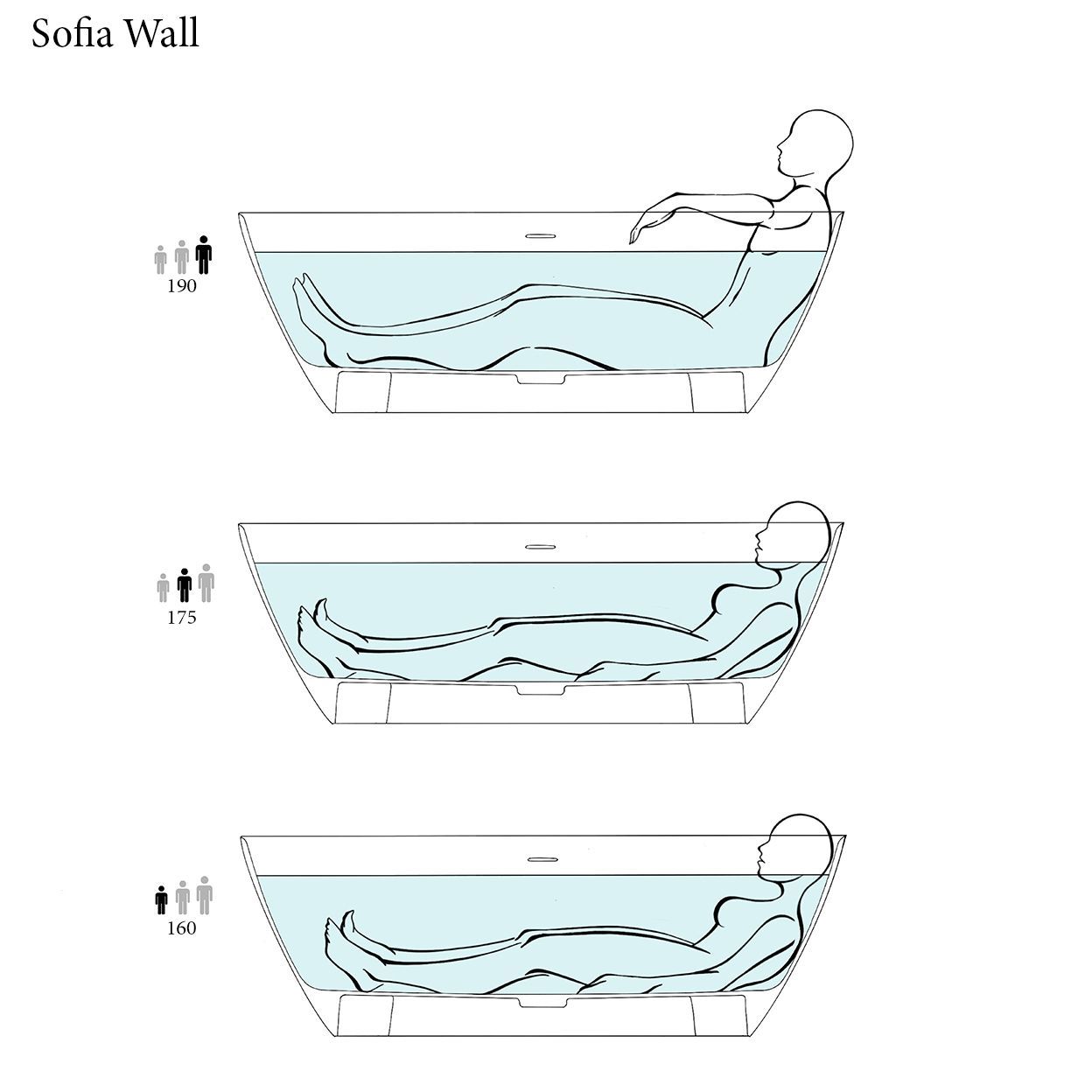 Sofia Wall

190

175

160