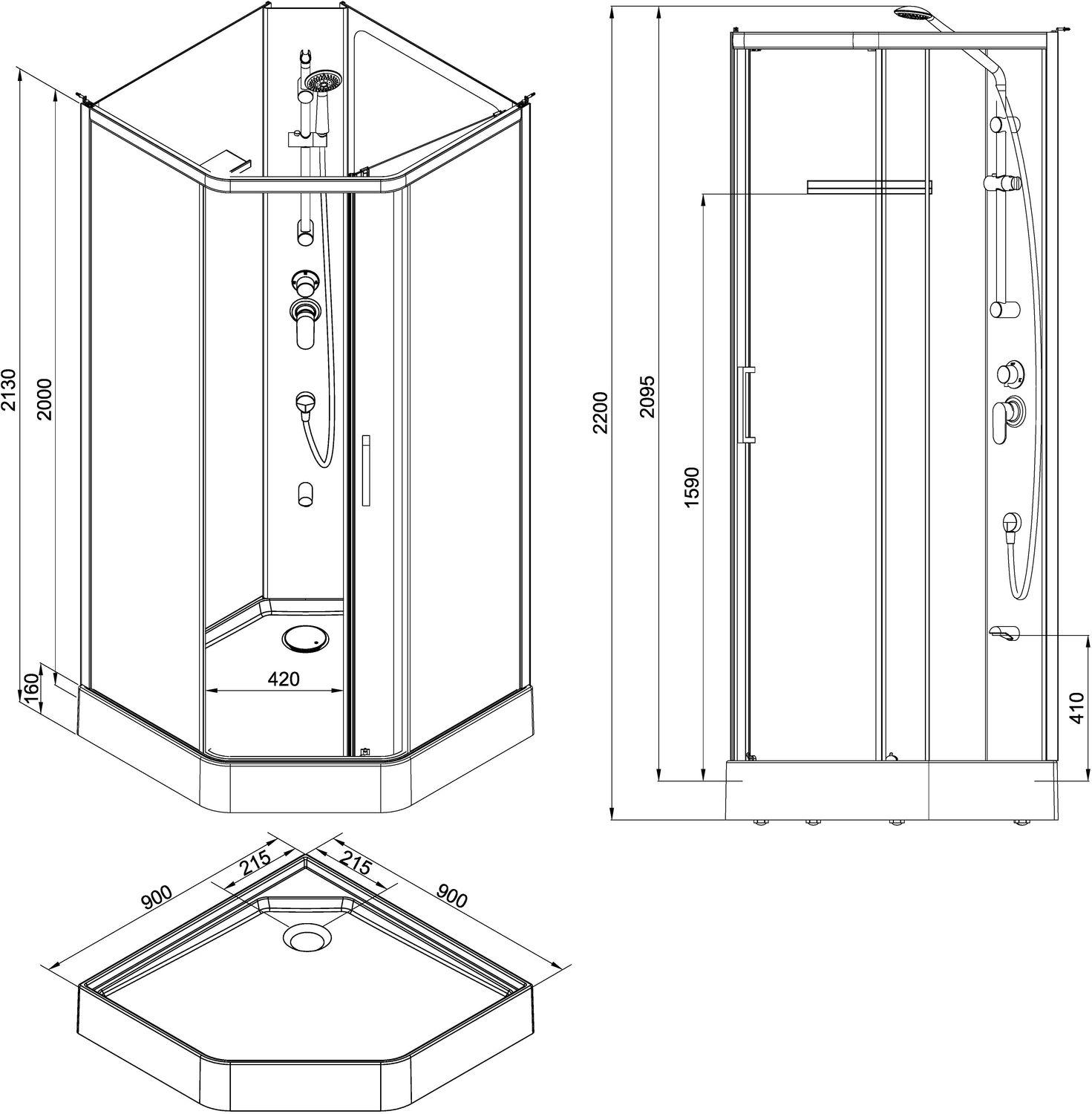 2130
2000
160
420
2200
2095
1590
410
900
215
215
900