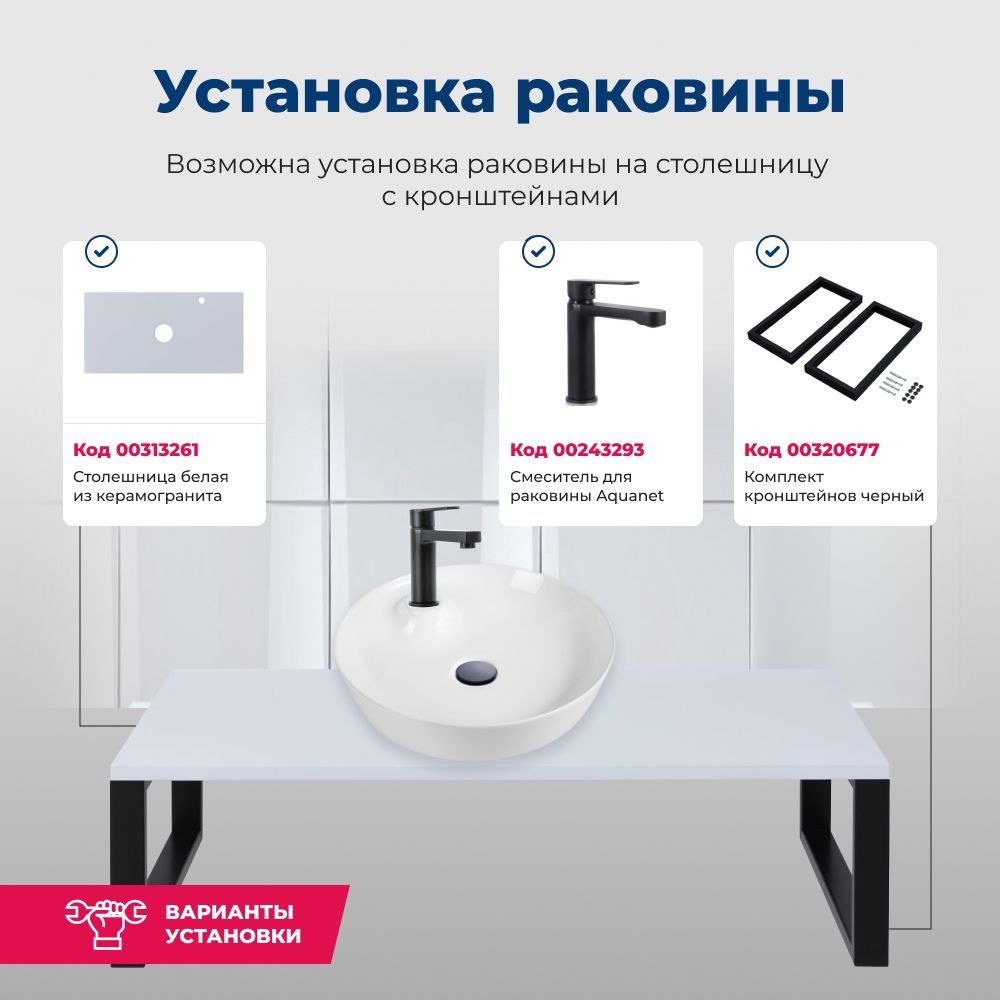 Установка раковины

Возможна установка раковины на столешницу с кронштейнами

Код 00313261
Столешница белая из керамогранита

Код 00243293
Смеситель для раковины Aquanet

Код 00320677
Комплект кронштейнов черный

ВАРИАНТЫ УСТАНОВКИ