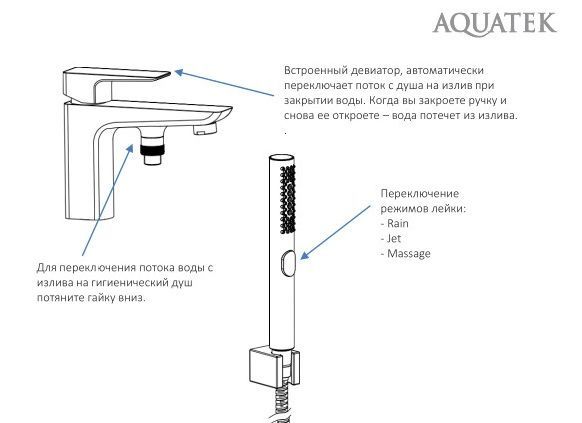 AQUATEK

Встроенный девиатор, автоматически переключает поток с душа на излив при закрытии воды. Когда вы закроете ручку и снова ее откроете – вода потечет из излива.
.

Переключение режимов лейки:
- Rain
- Jet
- Massage

Для переключения потока воды с излива на гигиенический душ потяните гайку вниз.