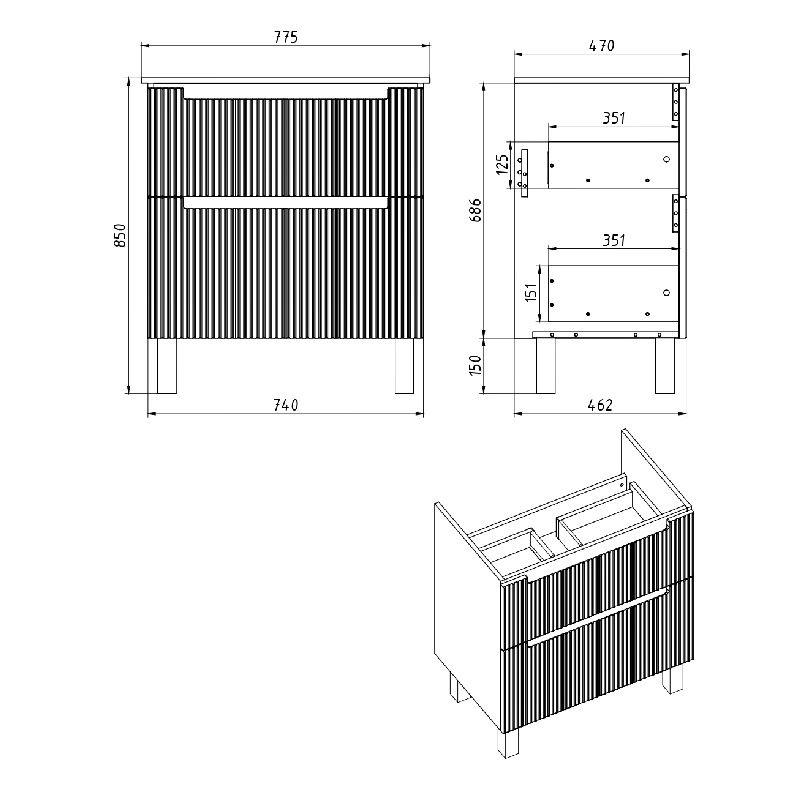 775

850

740

470

351

125

686

351

151

150

462