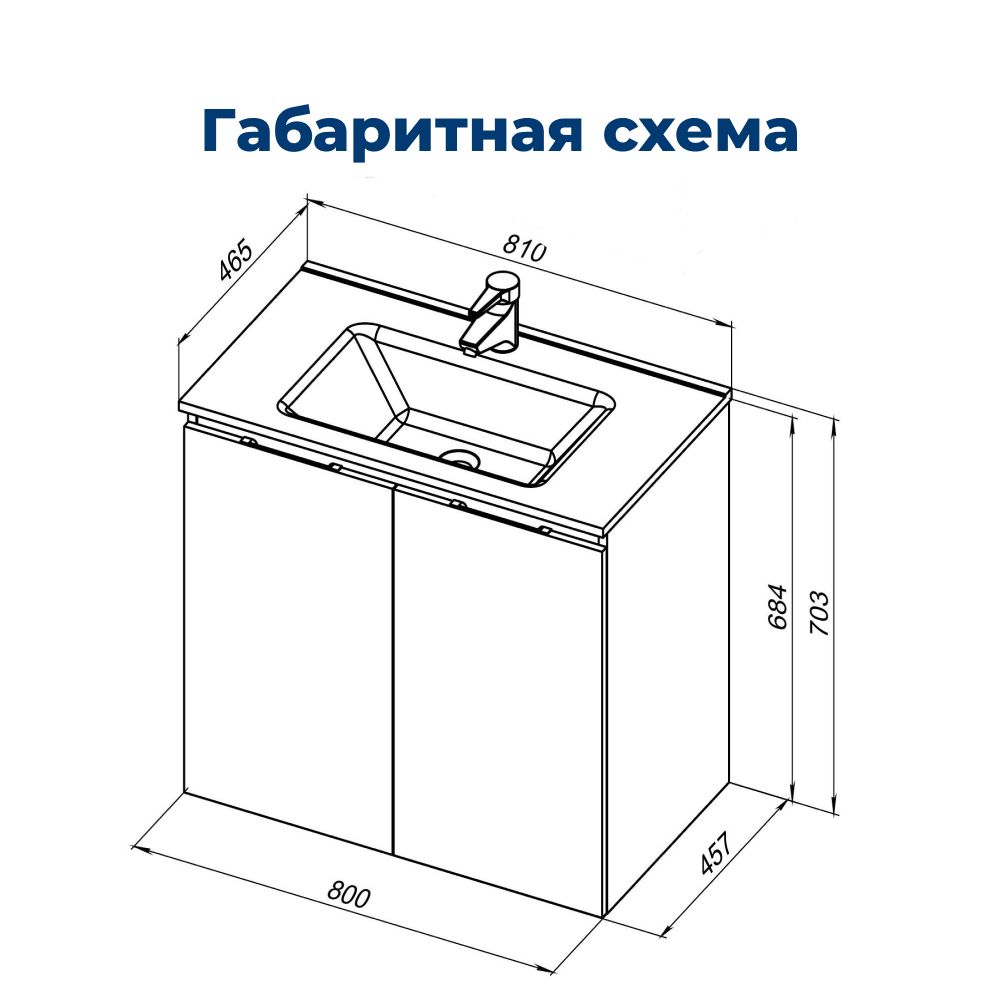 Габаритная схема

465

810

684

703

457

800