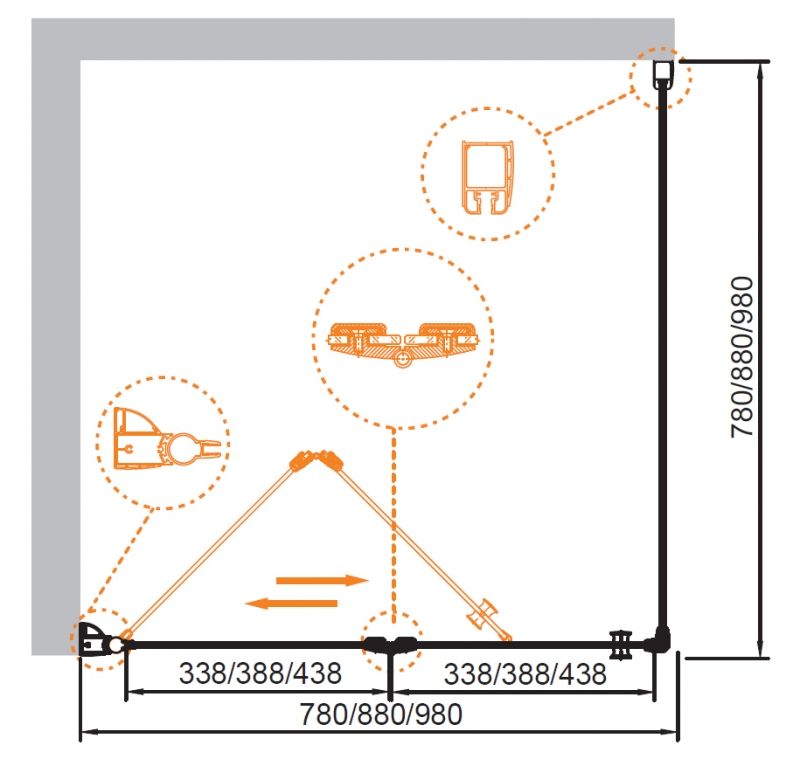 780/880/980

338/388/438

338/388/438

780/880/980