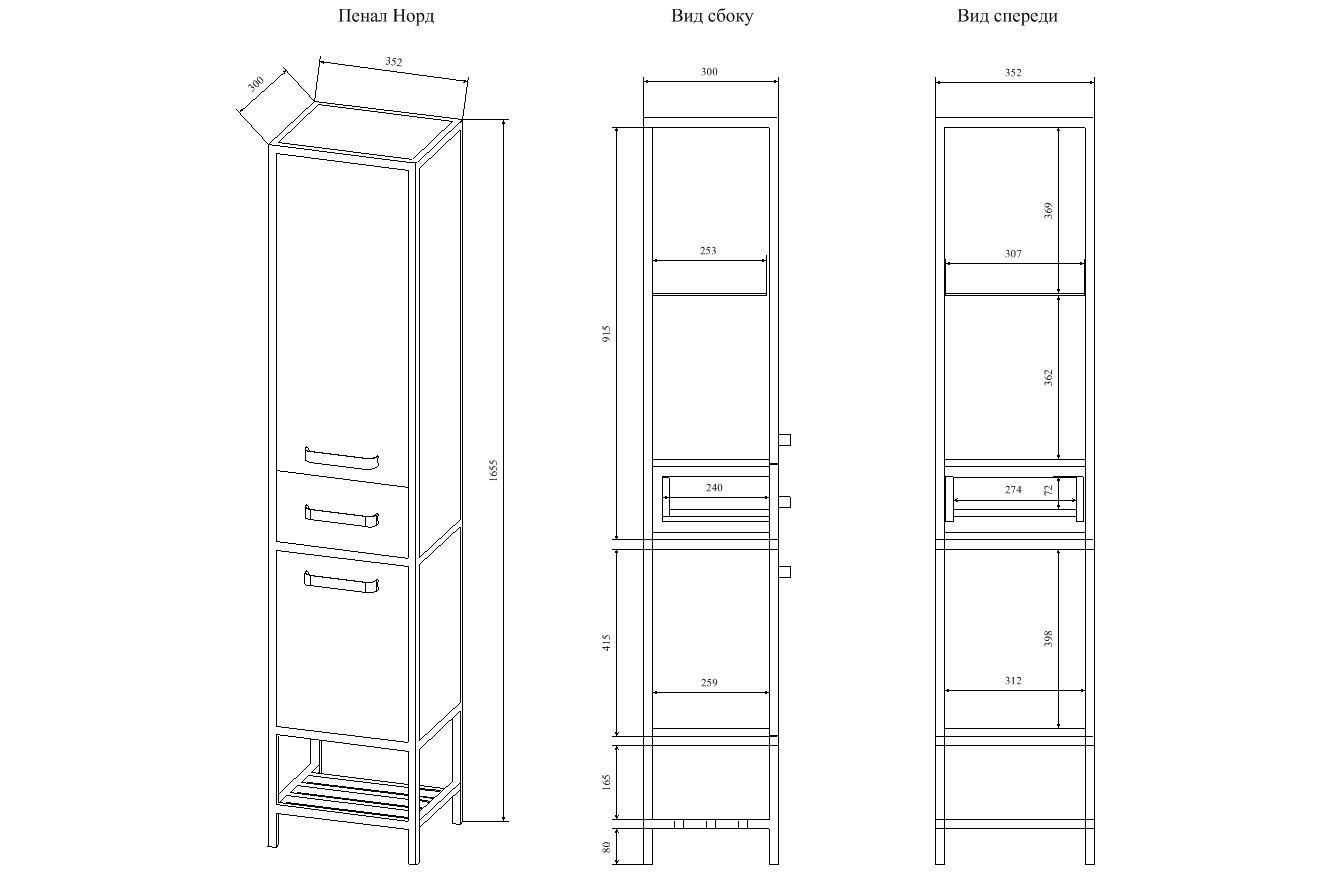 Пенал Норд

300
352
1655

Вид сбоку

300
253
915
240
415
259
165
80

Вид спереди

352
369
307
362
274
72
398
312