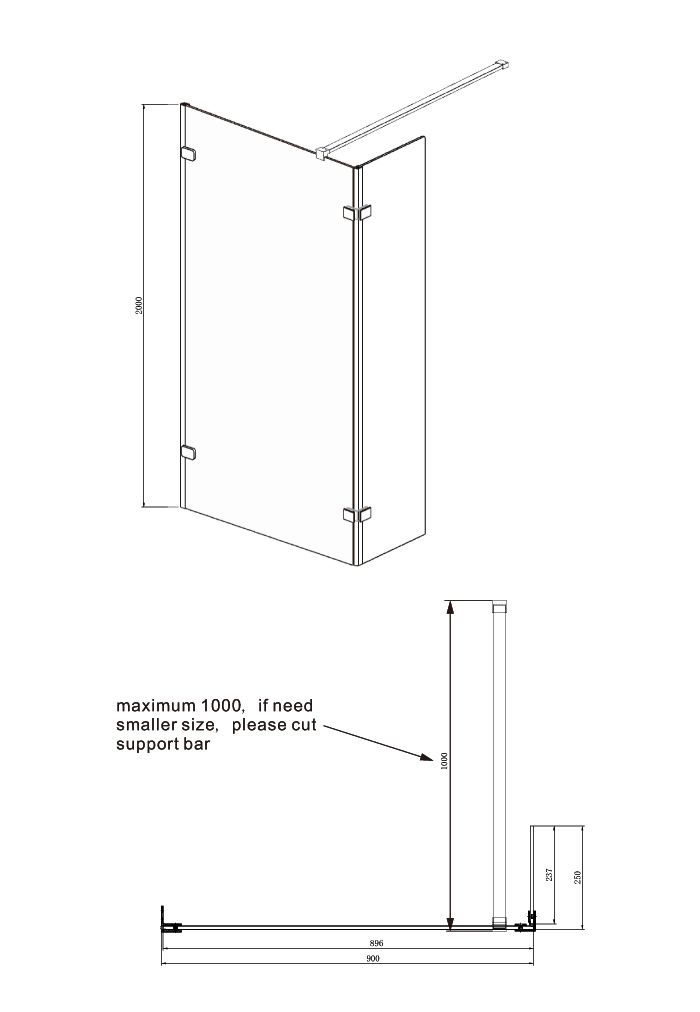 2000

maximum 1000, if need smaller size, please cut support bar

1000

237

250

896

900