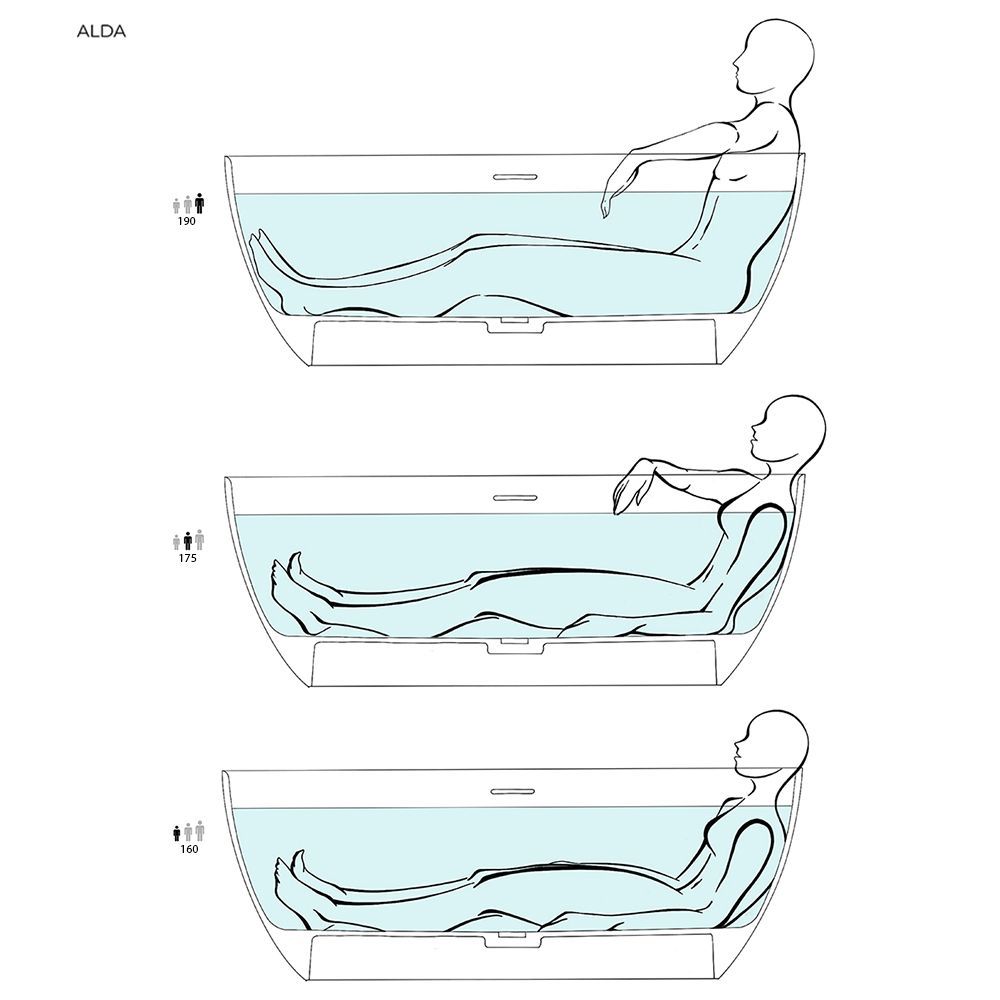 ALDA

190

175

160