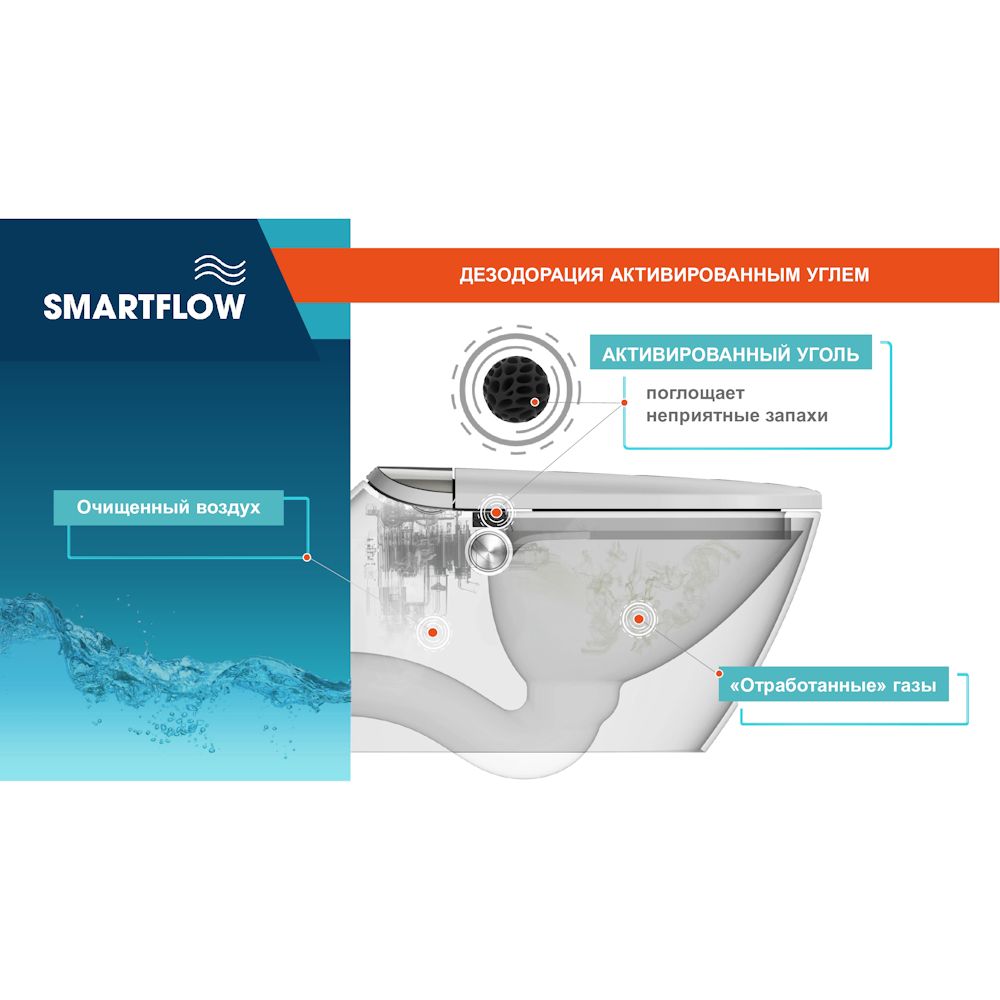 SMARTFLOW

ДЕЗОДОРАЦИЯ АКТИВИРОВАННЫМ УГЛЕМ

АКТИВИРОВАННЫЙ УГОЛЬ

поглощает неприятные запахи

Очищенный воздух

«Отработанные» газы