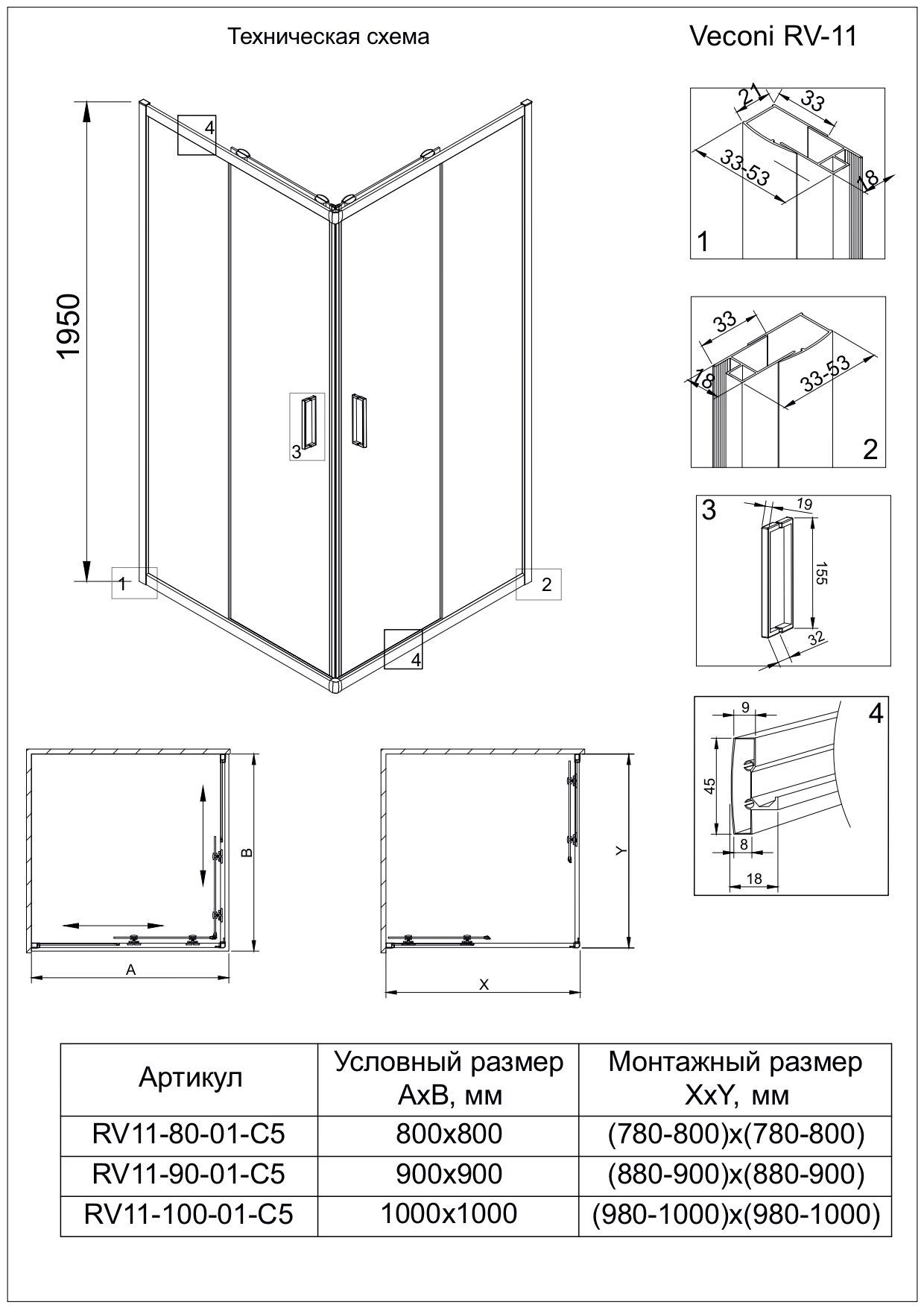 Техническая схема

Veconi RV-11

1950

4

3

1

2

4

21

33

33-53

18

1

33

18

33-53

2

3

19

155

32

4

9

45

8

18

B

A

Y

X

| Артикул | Условный размер AxB, мм | Монтажный размер XxY, мм |
|---|---|---|
| RV11-80-01-C5 | 800x800 | (780-800)x(780-800) |
| RV11-90-01-C5 | 900x900 | (880-900)x(880-900) |
| RV11-100-01-C5 | 1000x1000 | (980-1000)x(980-1000) |