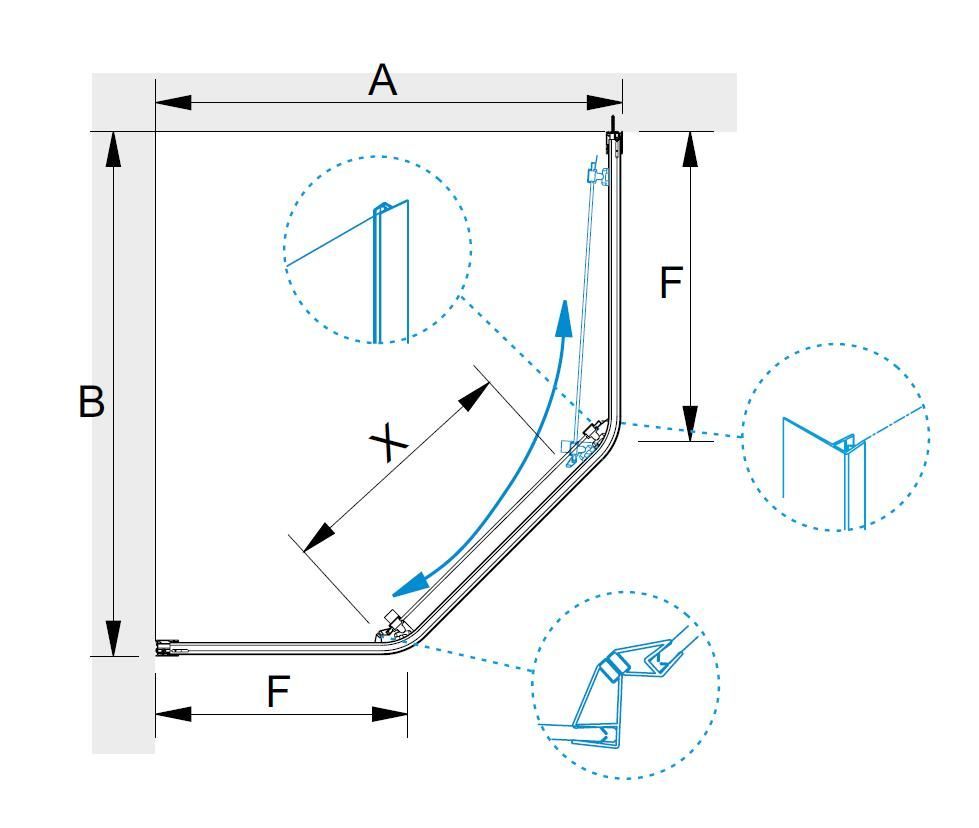 A

B

F

X

F