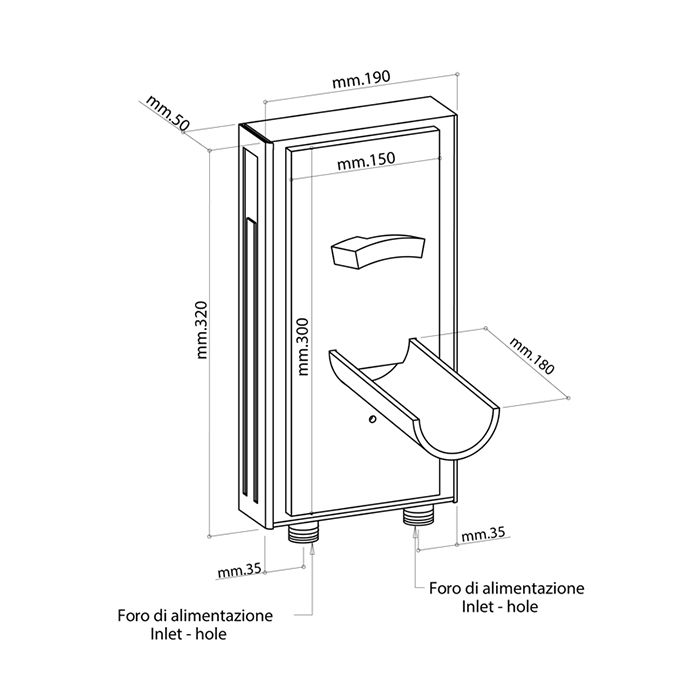 mm.190

mm.50

mm.150

mm.320

mm.300

mm.180

mm.35

mm.35

Foro di alimentazione
Inlet - hole

Foro di alimentazione
Inlet - hole