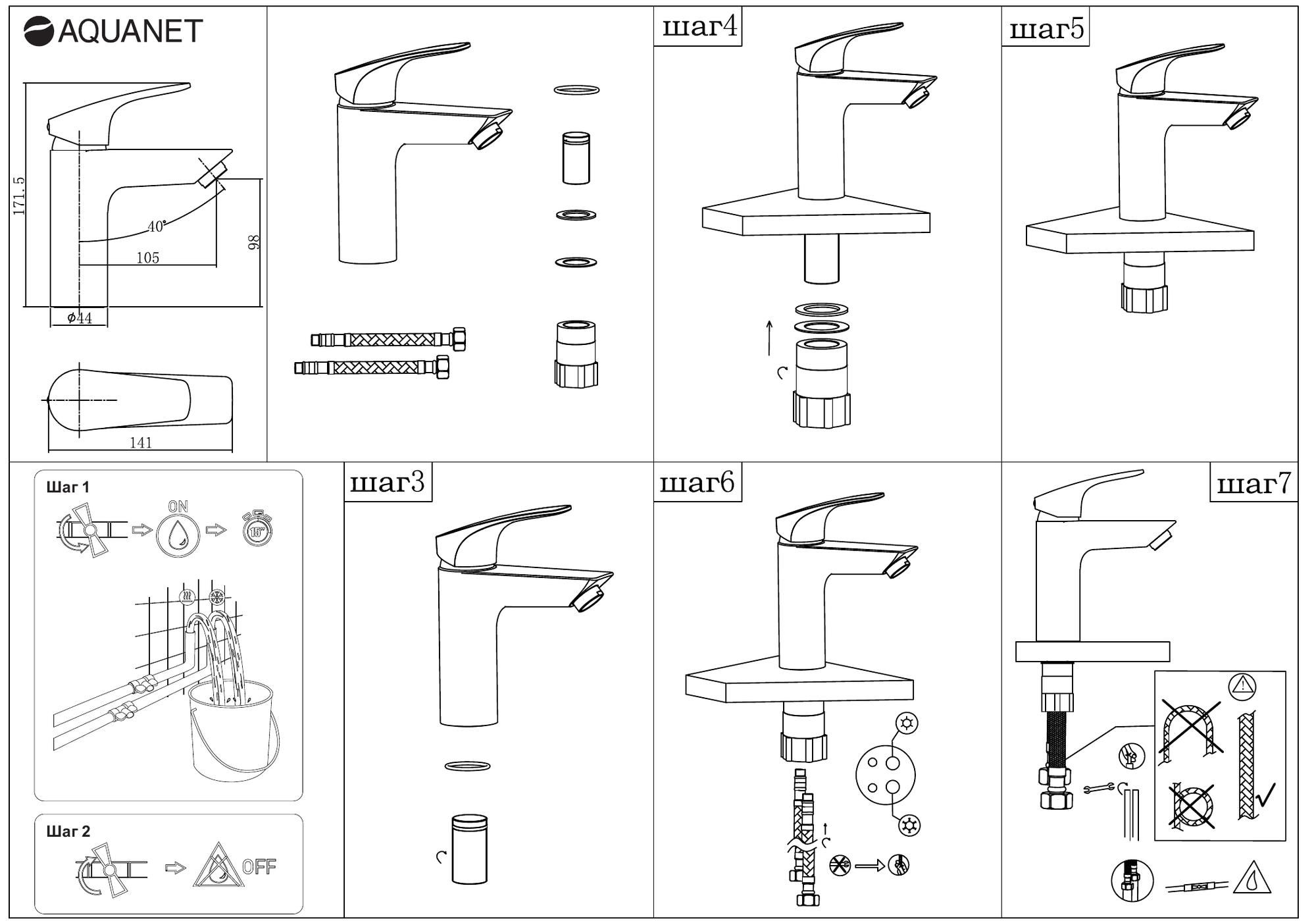 AQUANET

171.5
40°
105
98
ϕ44
141

шаг4

шаг5

Шаг 1
ON
15"

Шаг 2
OFF

шаг3

шаг6

шаг7