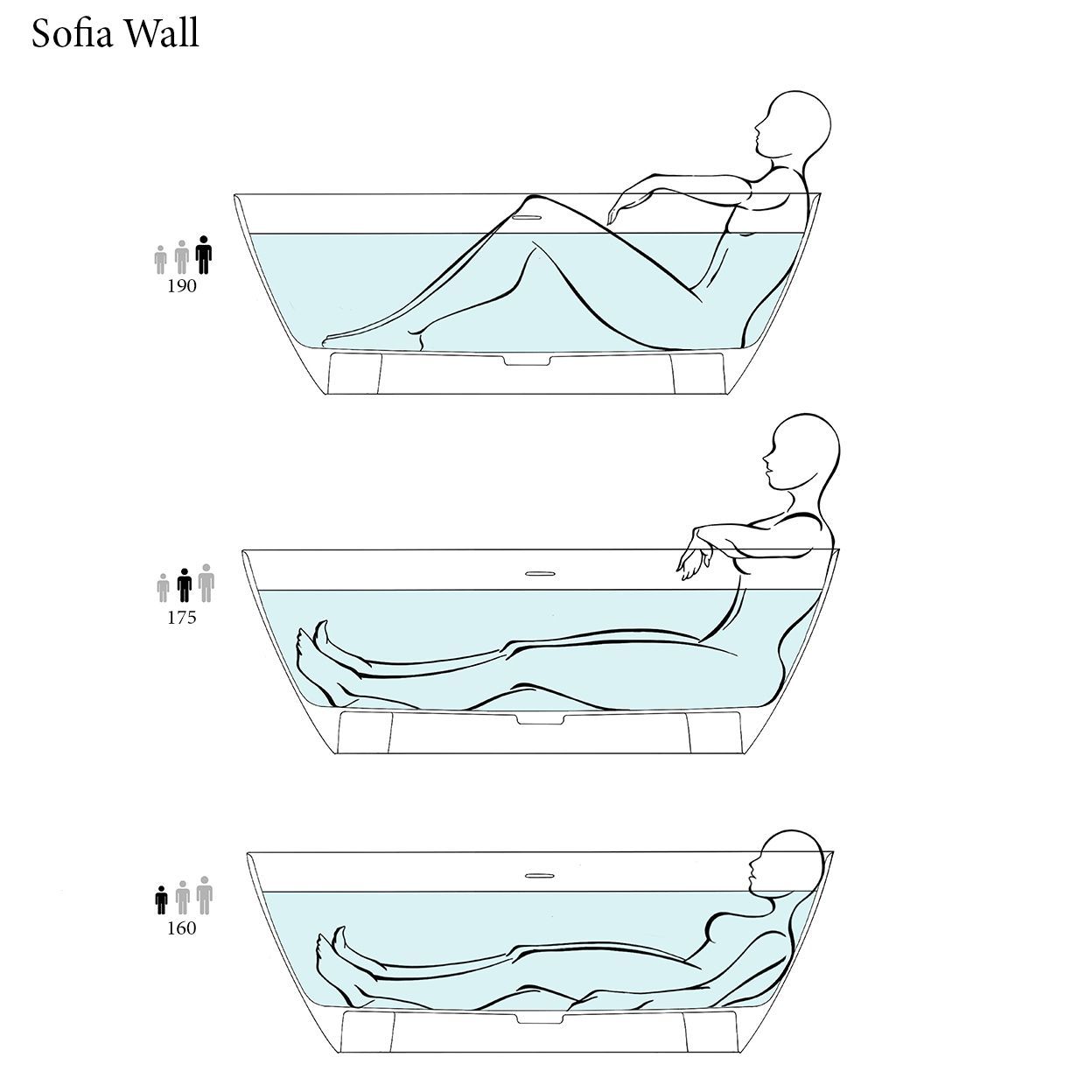 Sofia Wall

190

175

160