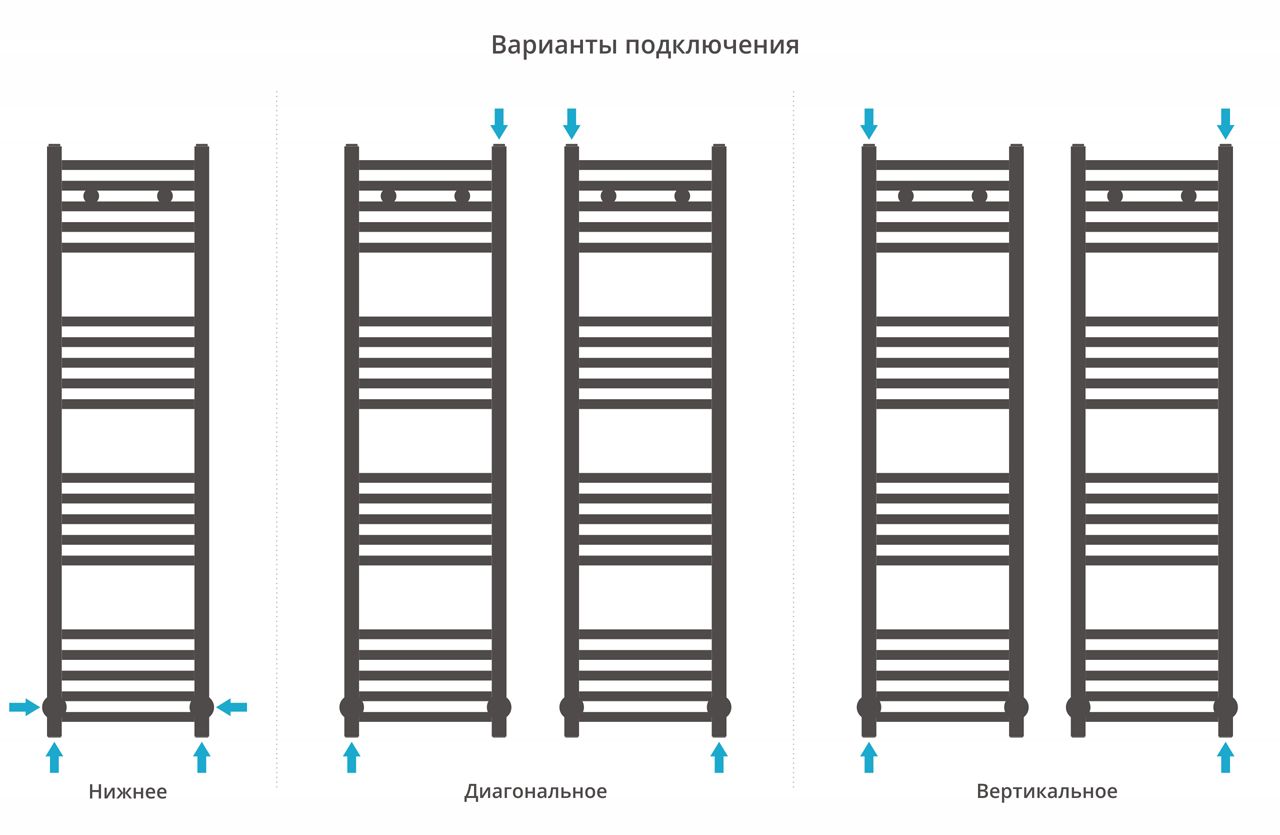 Варианты подключения

Нижнее

Диагональное

Вертикальное