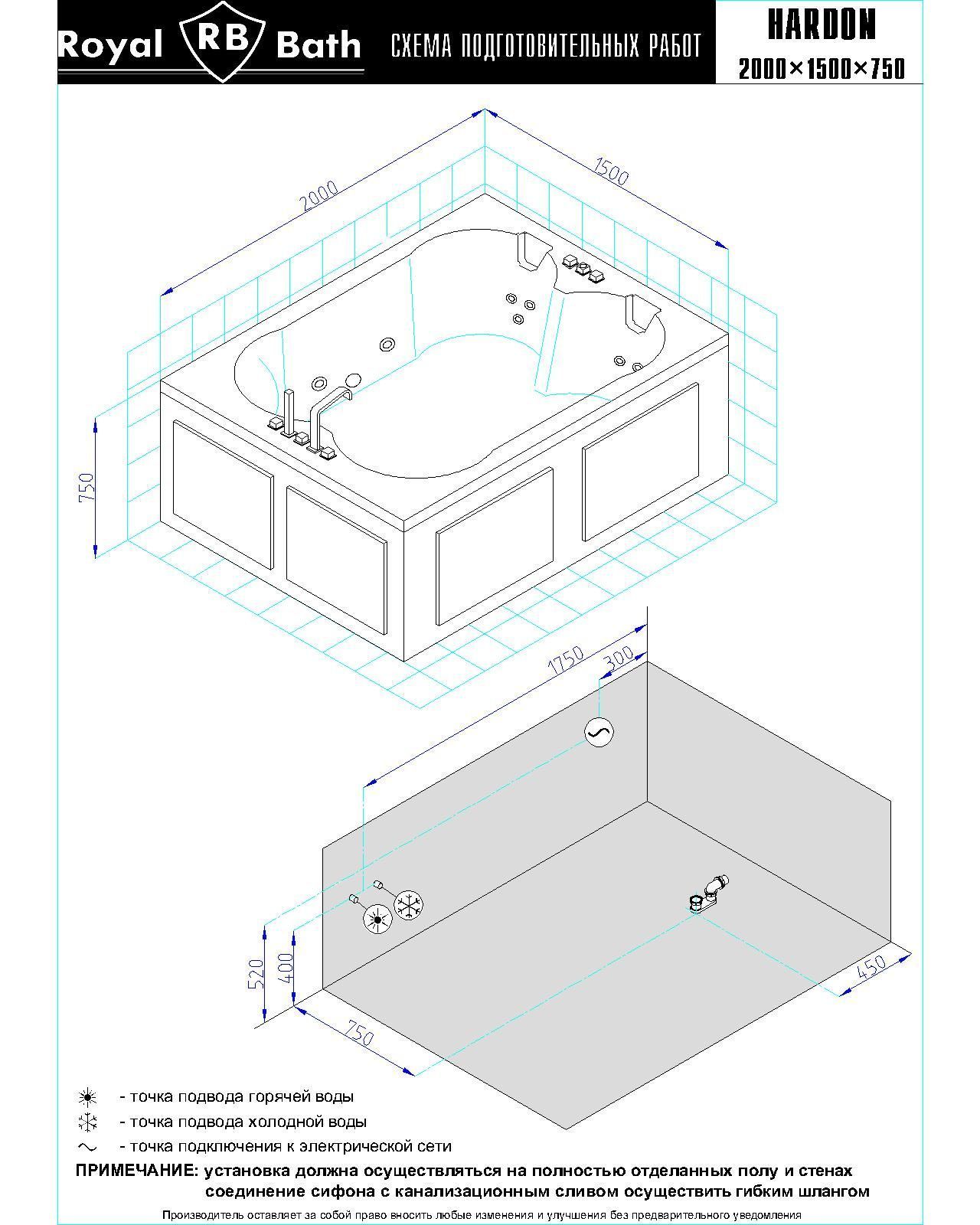 Royal RB Bath СХЕМА ПОДГОТОВИТЕЛЬНЫХ РАБОТ

HARDON
2000×1500×750

2000
1500
750

1750
300

520
400
750
450

- точка подвода горячей воды
- точка подвода холодной воды
- точка подключения к электрической сети

ПРИМЕЧАНИЕ: установка должна осуществляться на полностью отделанных полу и стенах соединение сифона с канализационным сливом осуществить гибким шлангом

Производитель оставляет за собой право вносить любые изменения и улучшения без предварительного уведомления