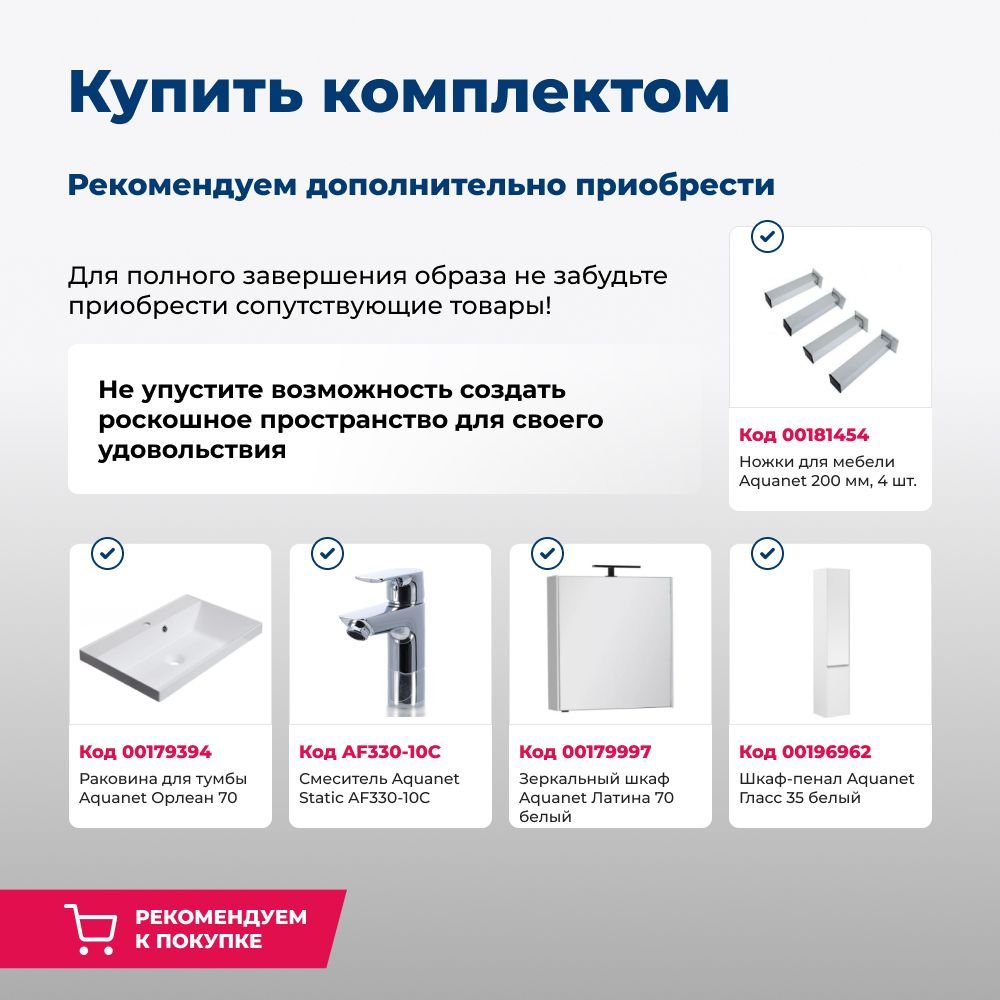 Купить комплектом

Рекомендуем дополнительно приобрести

Для полного завершения образа не забудьте приобрести сопутствующие товары!

Не упустите возможность создать роскошное пространство для своего удовольствия

Код 00181454
Ножки для мебели Aquanet 200 мм, 4 шт.

Код 00179394
Раковина для тумбы Aquanet Орлеан 70

Код AF330-10C
Смеситель Aquanet Static AF330-10C

Код 00179997
Зеркальный шкаф Aquanet Латина 70 белый

Код 00196962
Шкаф-пенал Aquanet Гласс 35 белый

РЕКОМЕНДУЕМ К ПОКУПКЕ