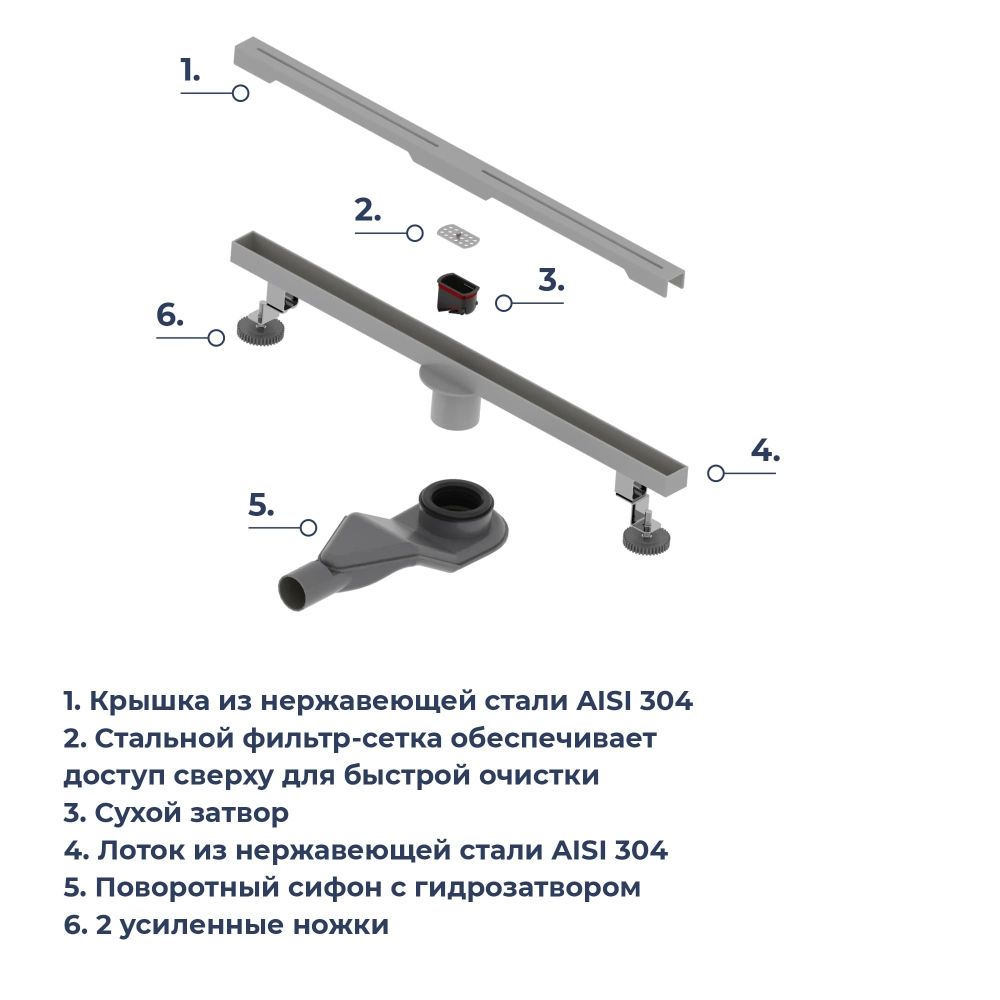 1.

2.

3.

6.

4.

5.

1. Крышка из нержавеющей стали AISI 304
2. Стальной фильтр-сетка обеспечивает доступ сверху для быстрой очистки
3. Сухой затвор
4. Лоток из нержавеющей стали AISI 304
5. Поворотный сифон с гидрозатвором
6. 2 усиленные ножки