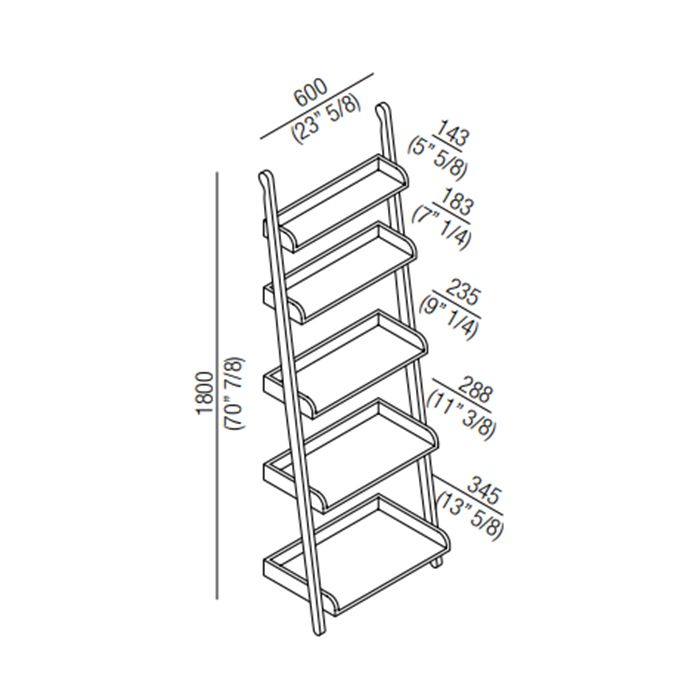 600
(23" 5/8)

143
(5" 5/8)

183
(7" 1/4)

235
(9" 1/4)

288
(11" 3/8)

345
(13" 5/8)

1800
(70" 7/8)