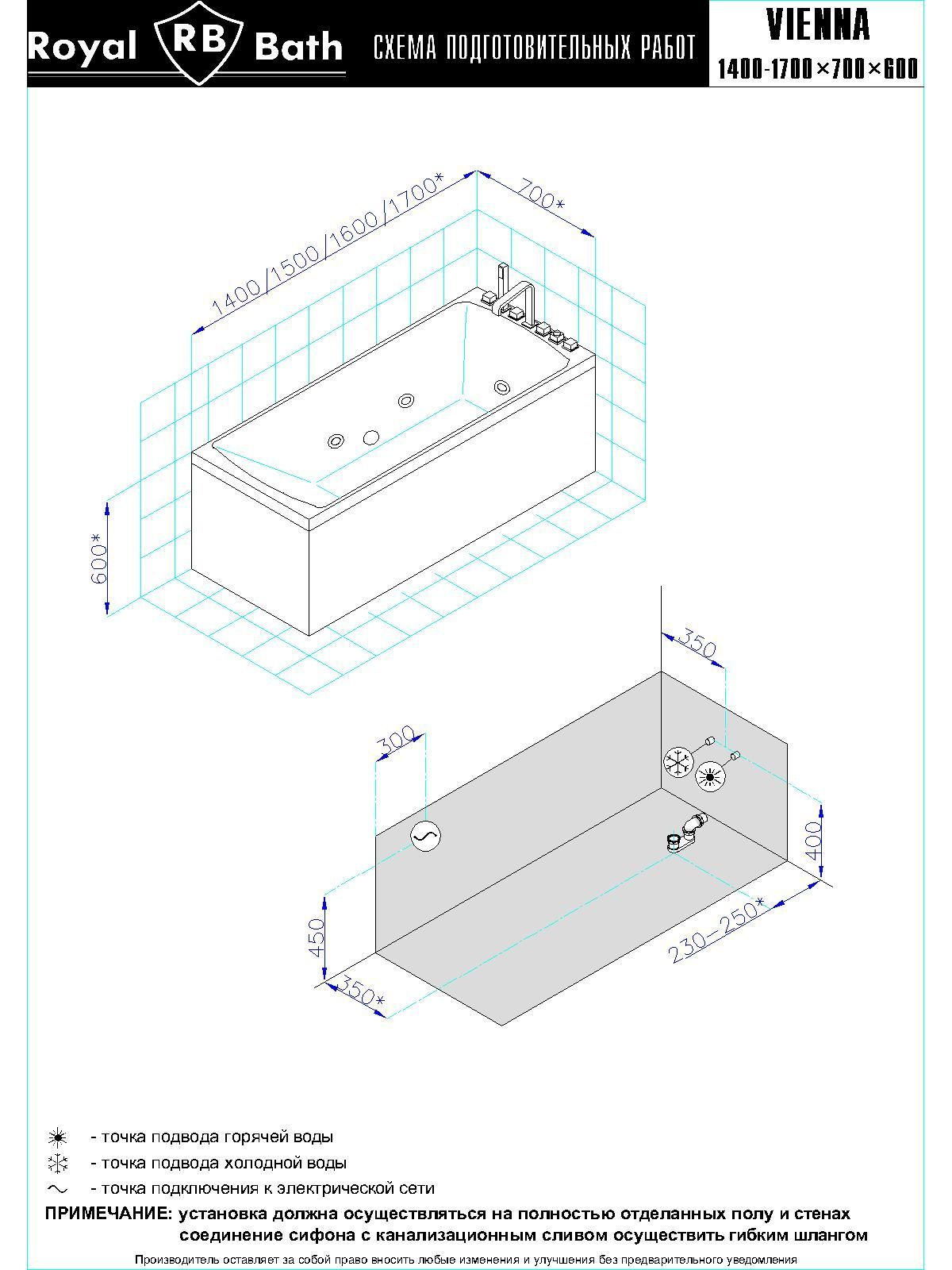 Royal RB Bath

СХЕМА ПОДГОТОВИТЕЛЬНЫХ РАБОТ

VIENNA
1400-1700×700×600

1400/1500/1600/1700*

700*

600*

350

300

400

450

230–250*

350*

- точка подвода горячей воды

- точка подвода холодной воды

- точка подключения к электрической сети

ПРИМЕЧАНИЕ: установка должна осуществляться на полностью отделанных полу и стенах
соединение сифона с канализационным сливом осуществить гибким шлангом

Производитель оставляет за собой право вносить любые изменения и улучшения без предварительного уведомления