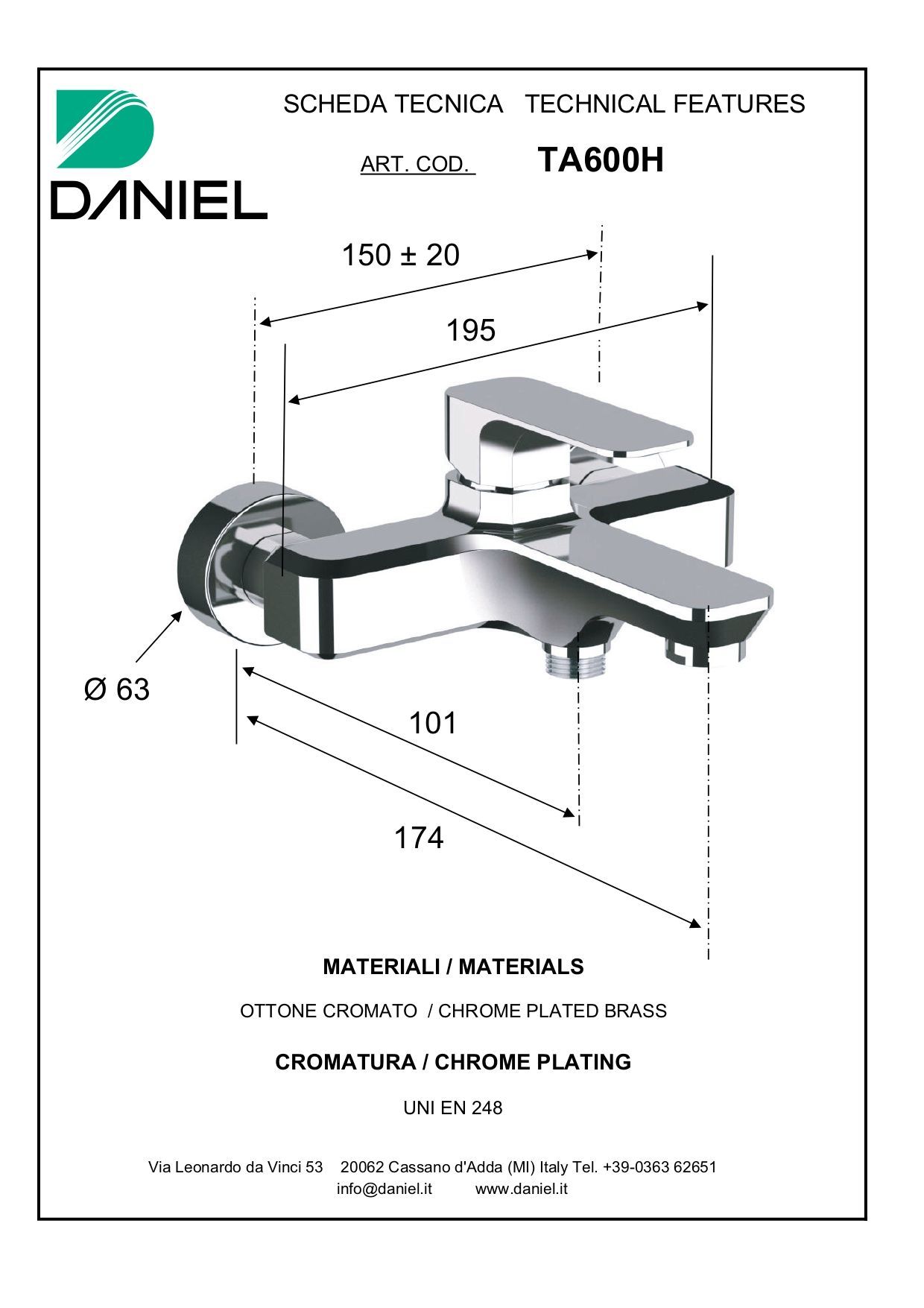 DANIEL

SCHEDA TECNICA TECHNICAL FEATURES

ART. COD. TA600H

150 ± 20

195

Ø 63

101

174

MATERIALI / MATERIALS

OTTONE CROMATO / CHROME PLATED BRASS

CROMATURA / CHROME PLATING

UNI EN 248

Via Leonardo da Vinci 53 20062 Cassano d'Adda (MI) Italy Tel. +39-0363 62651
info@daniel.it www.daniel.it