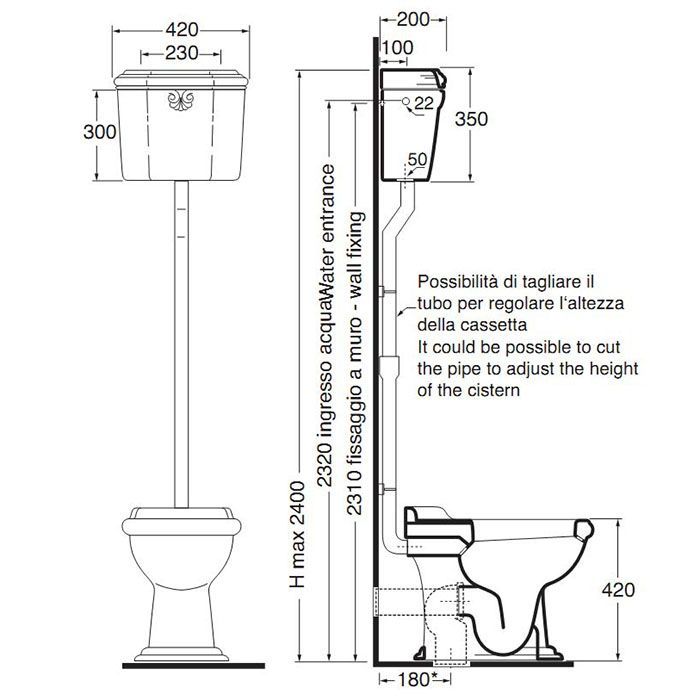 420
230
300
200
100
22
350
50
H max 2400
2320 ingresso acquaWater entrance
2310 fissaggio a muro - wall fixing
Possibilità di tagliare il tubo per regolare l'altezza della cassetta
It could be possible to cut the pipe to adjust the height of the cistern
420
180*